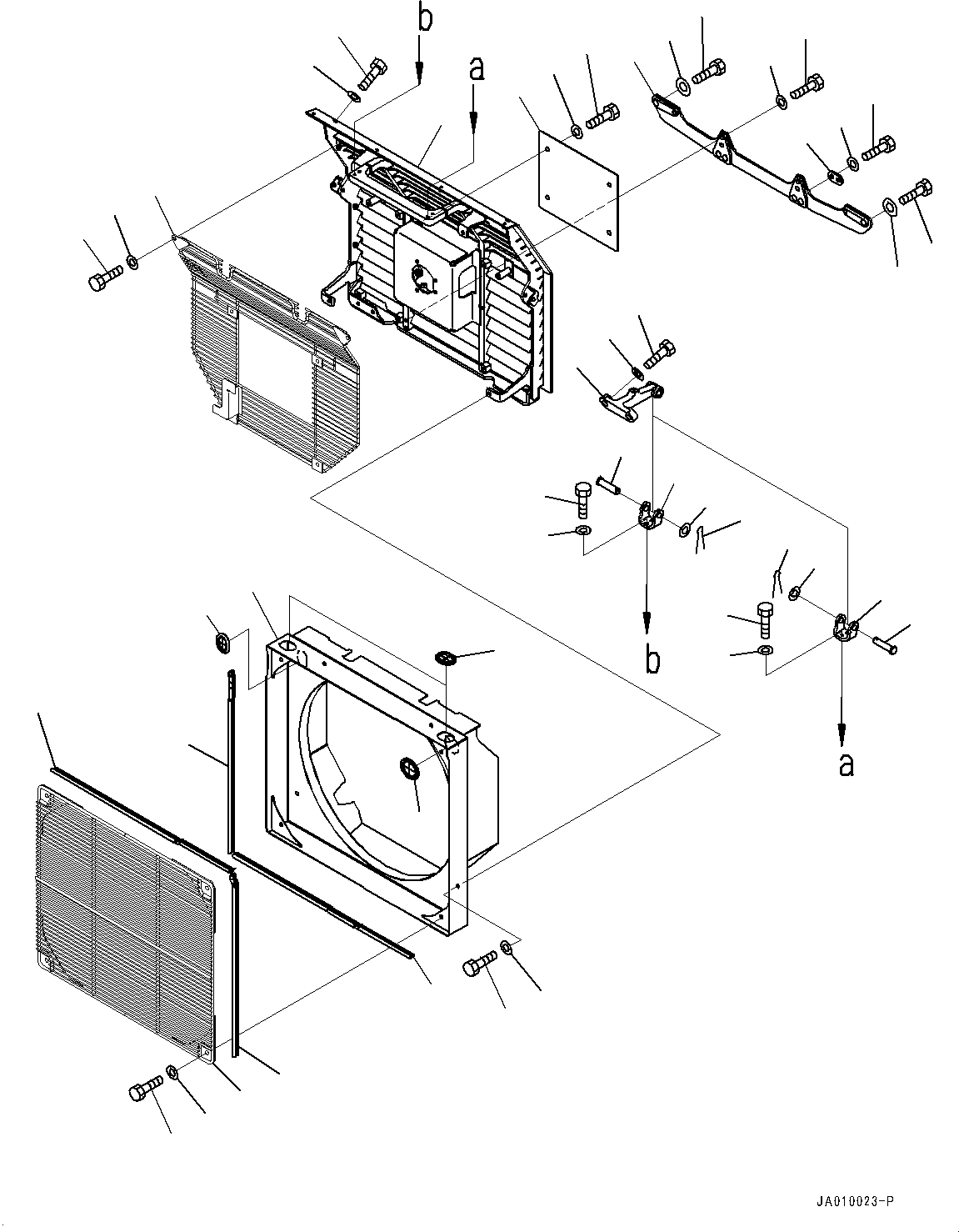 b
a
b
a
JA010023-P