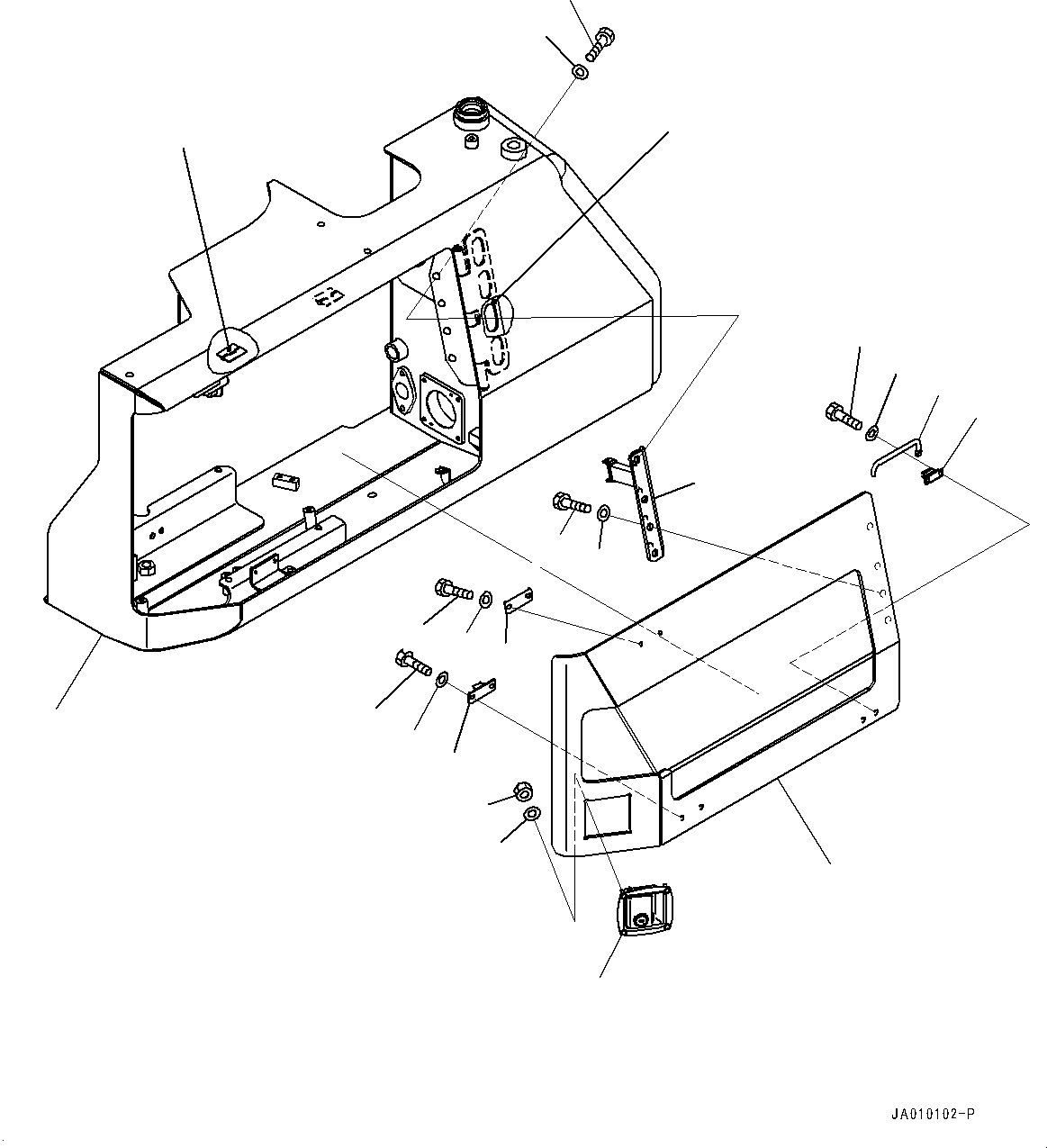 JA010102-P