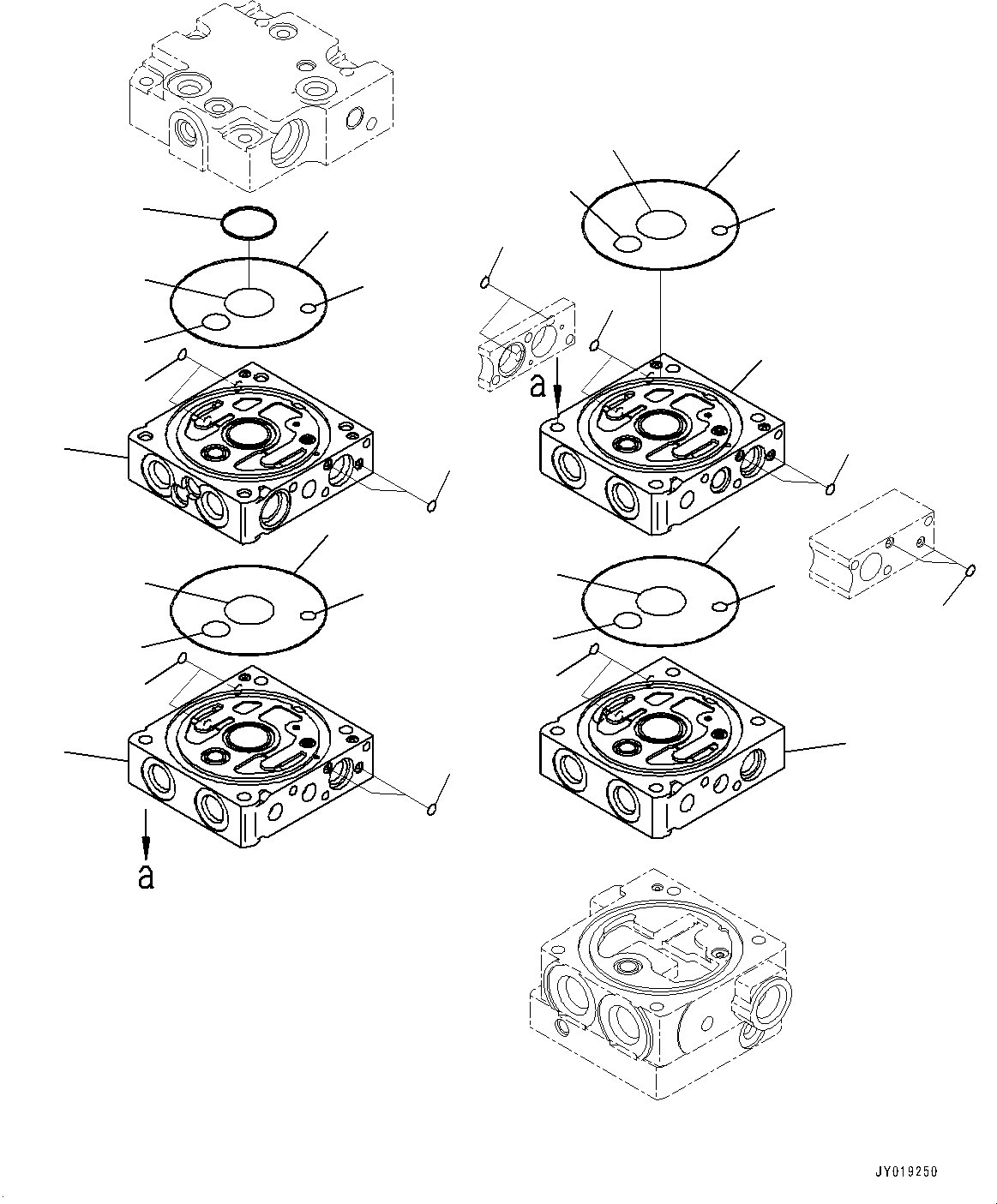 a

a

JY019250