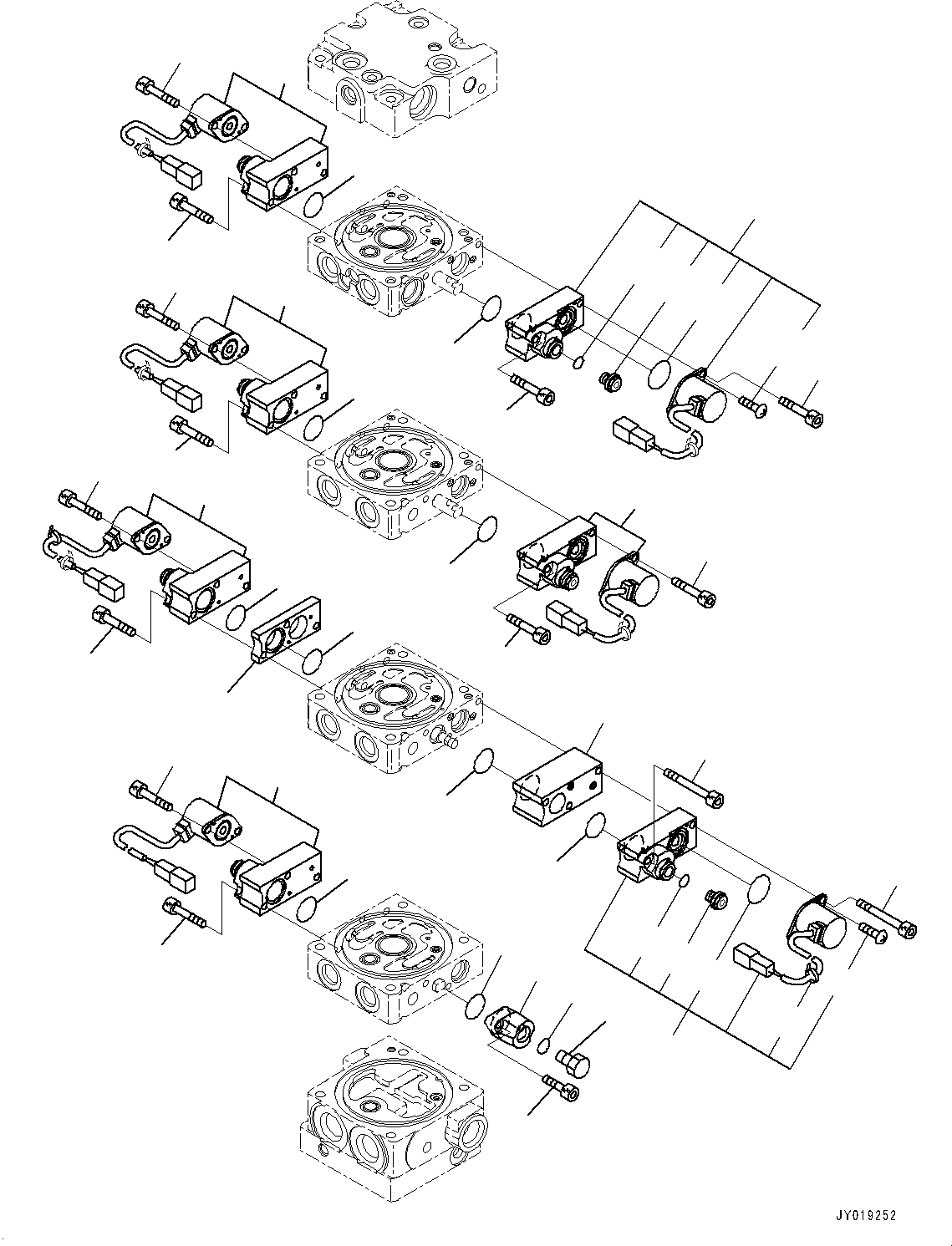 JY019252