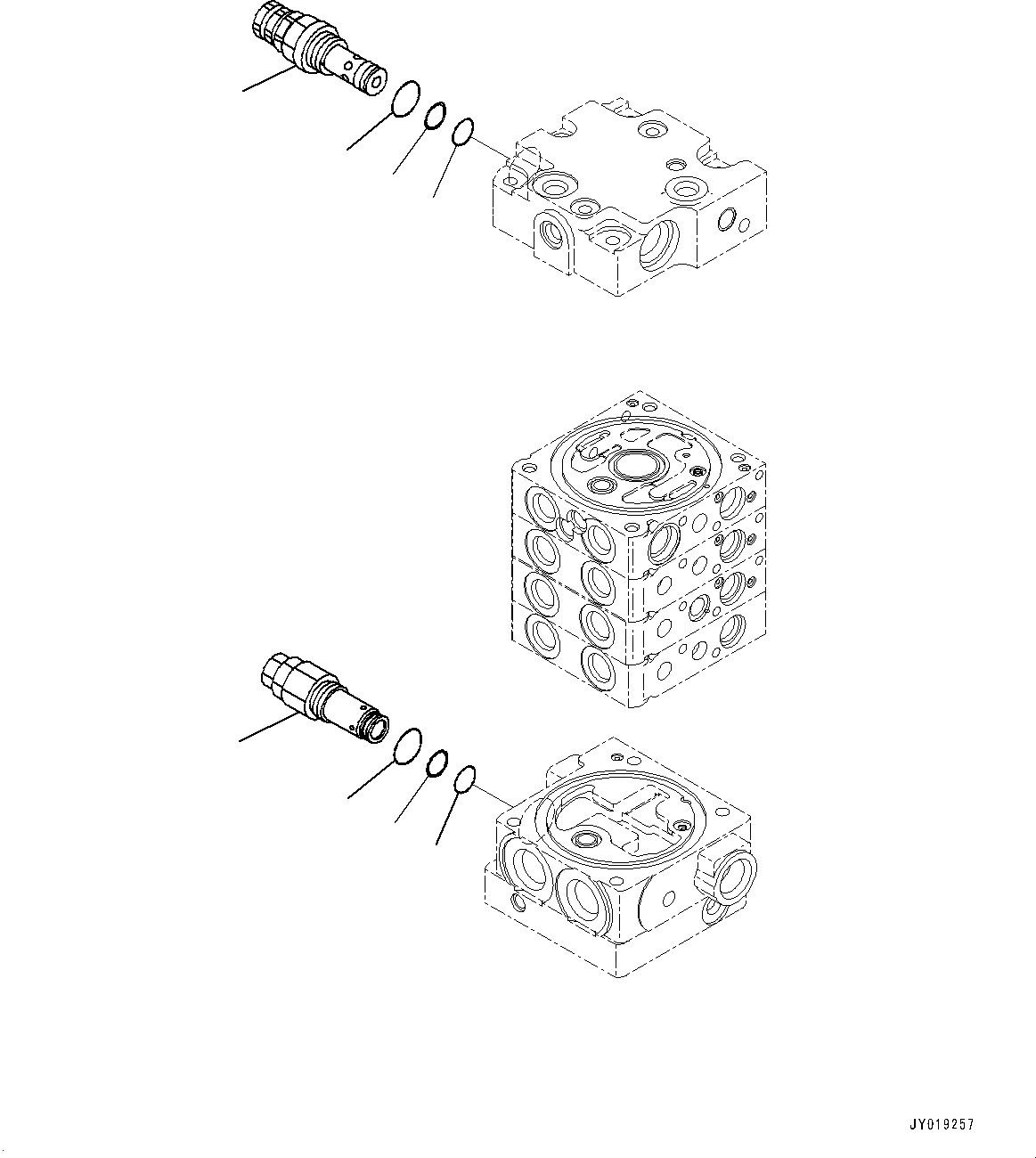 JY019257