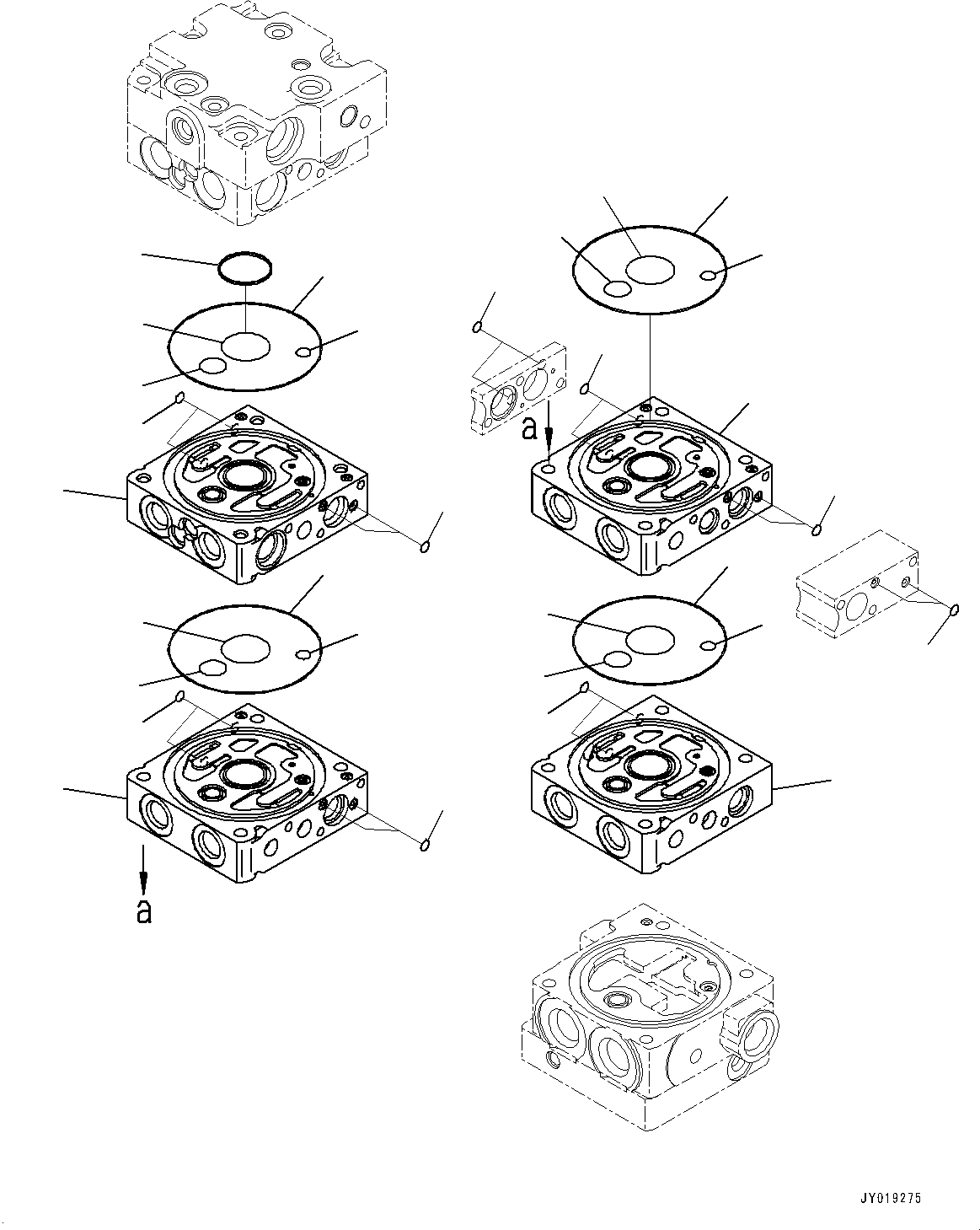 a

a

JY019275