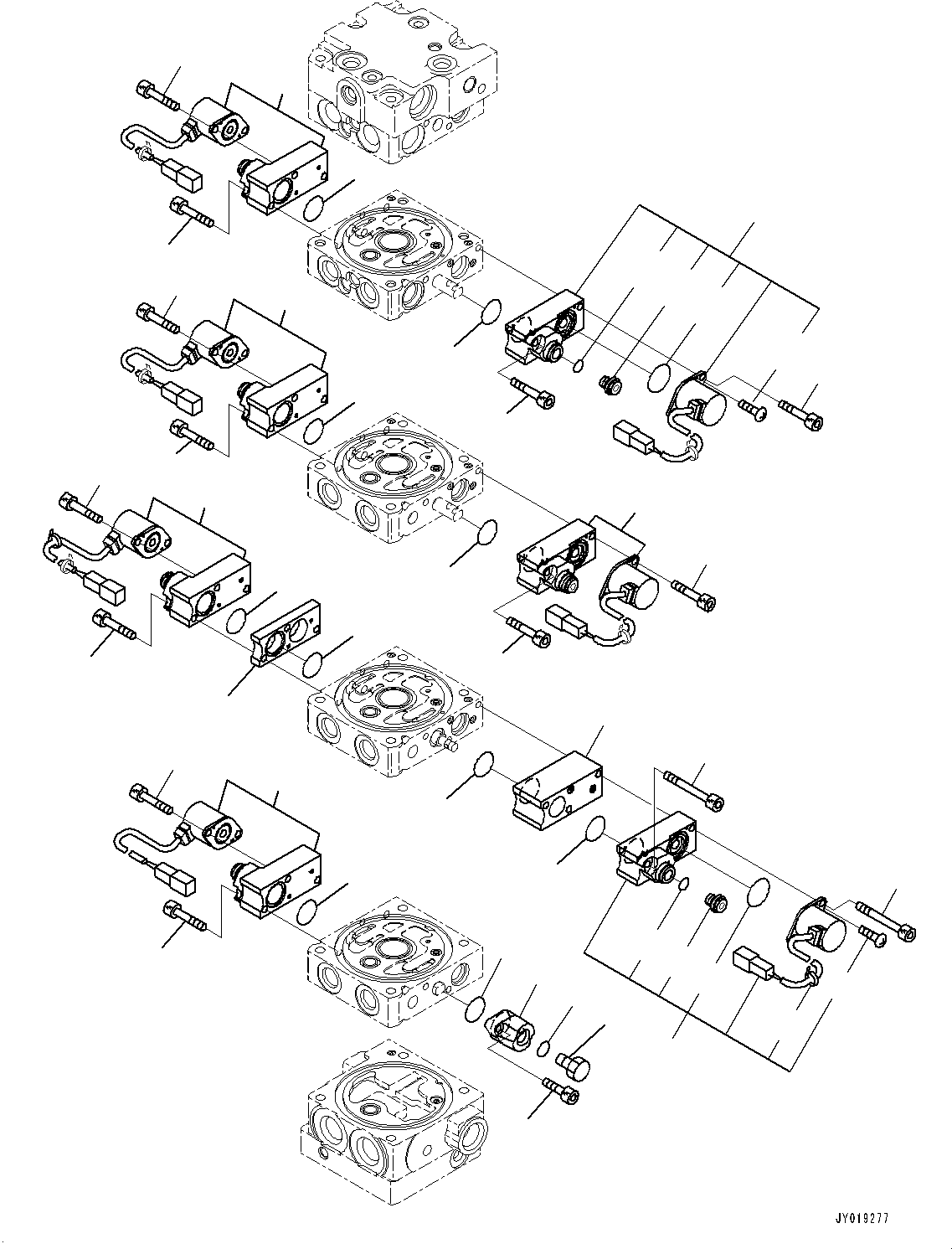 JY019277