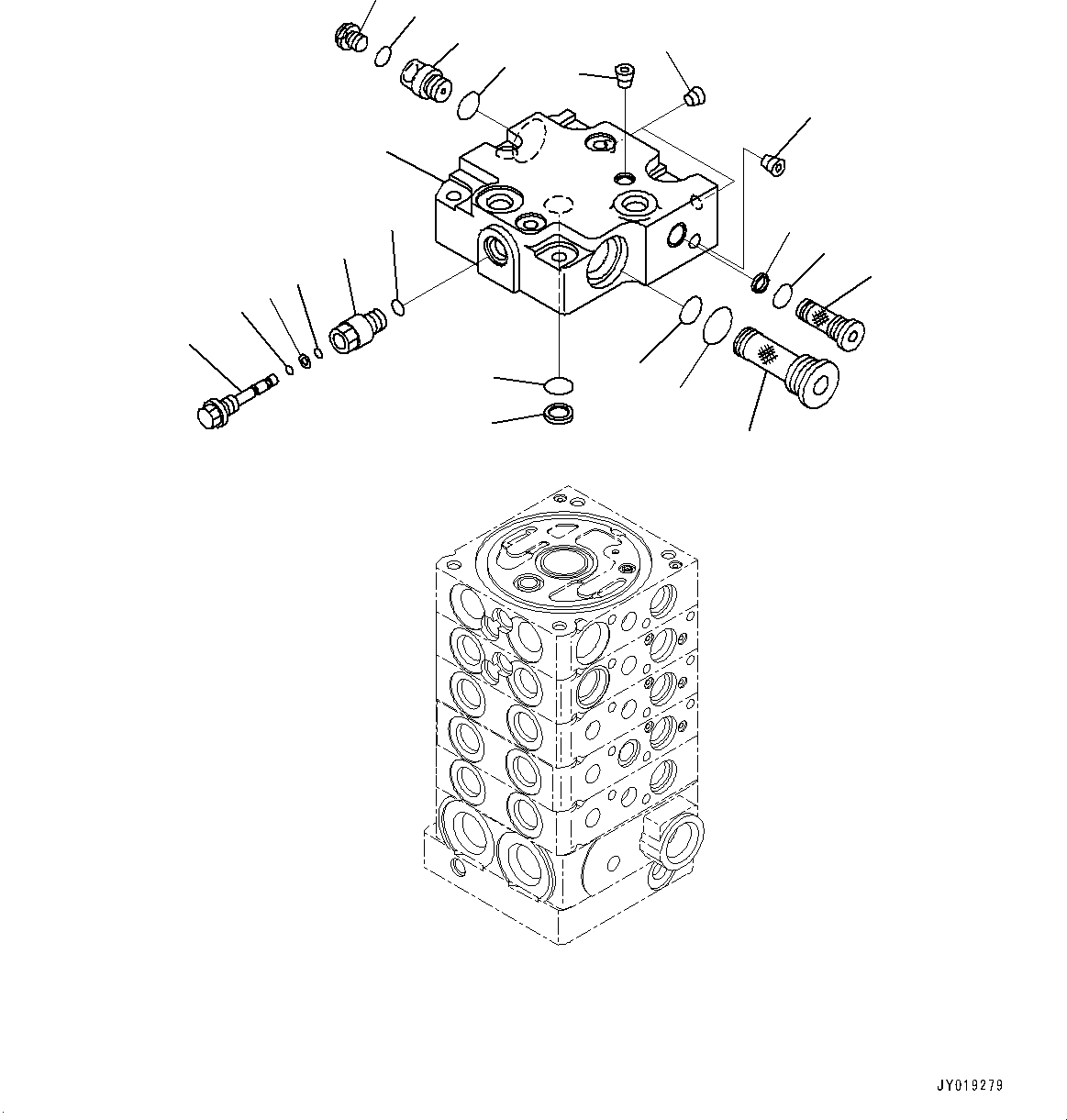 JY019279