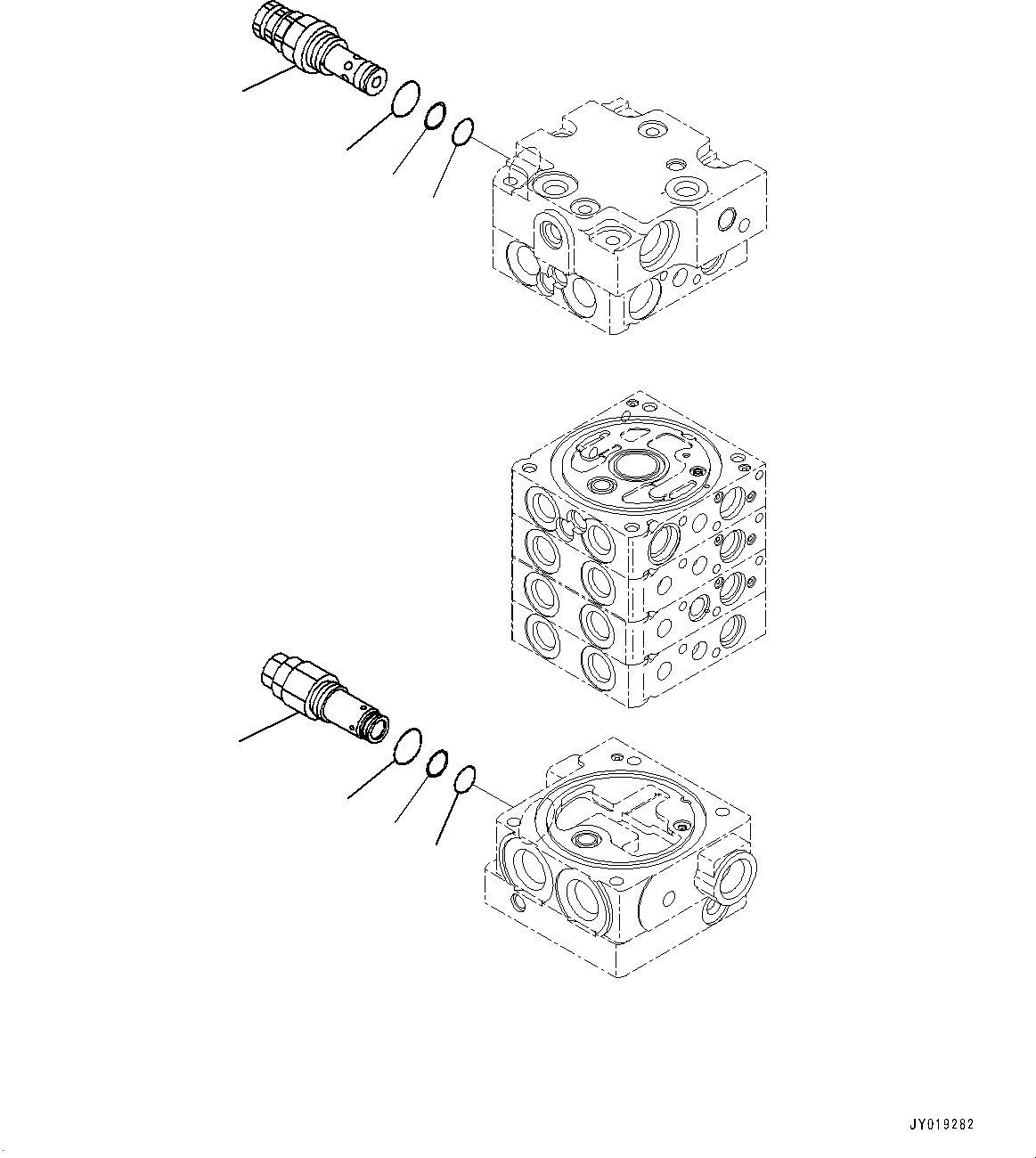 JY019282