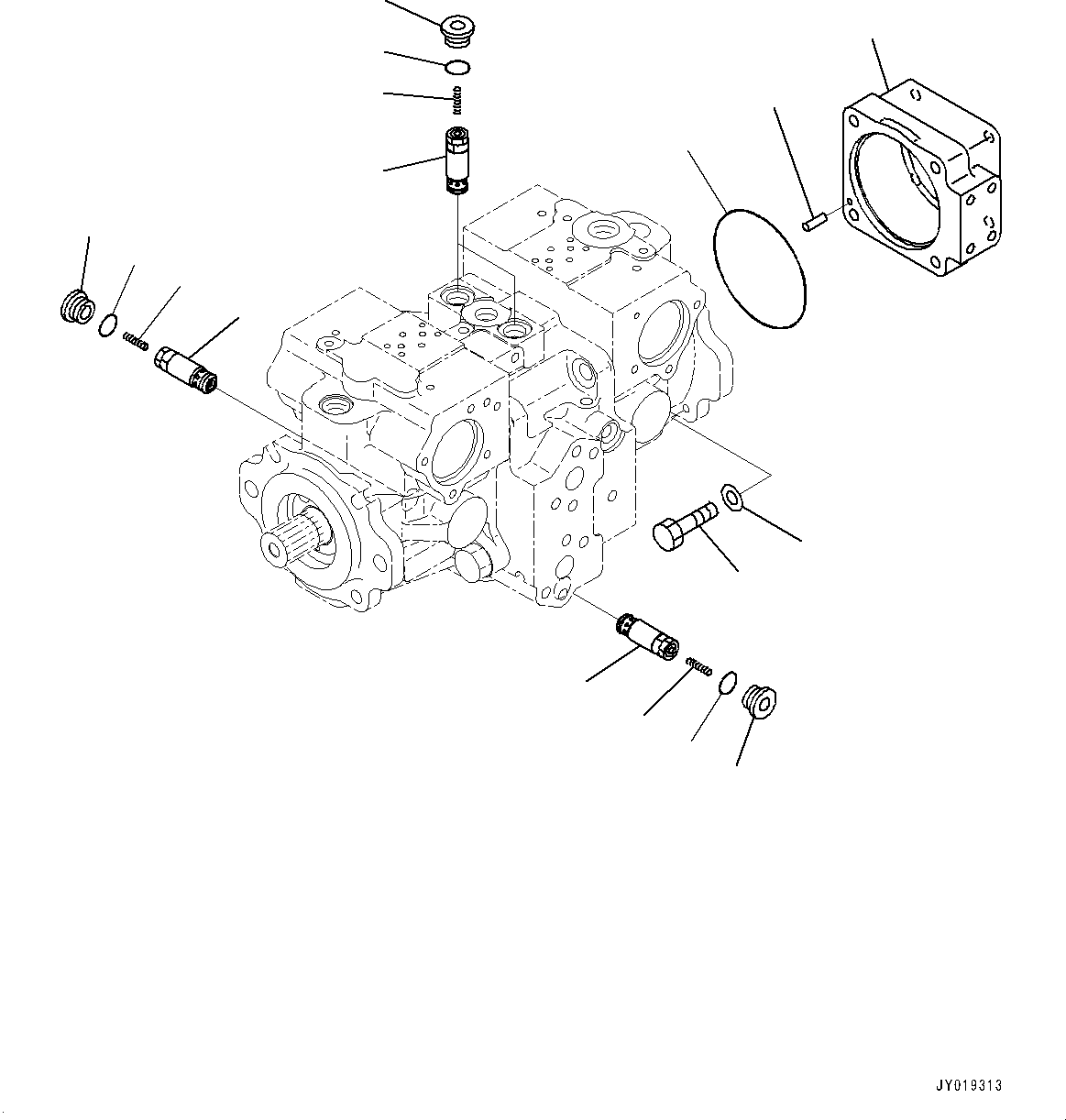 JY019313