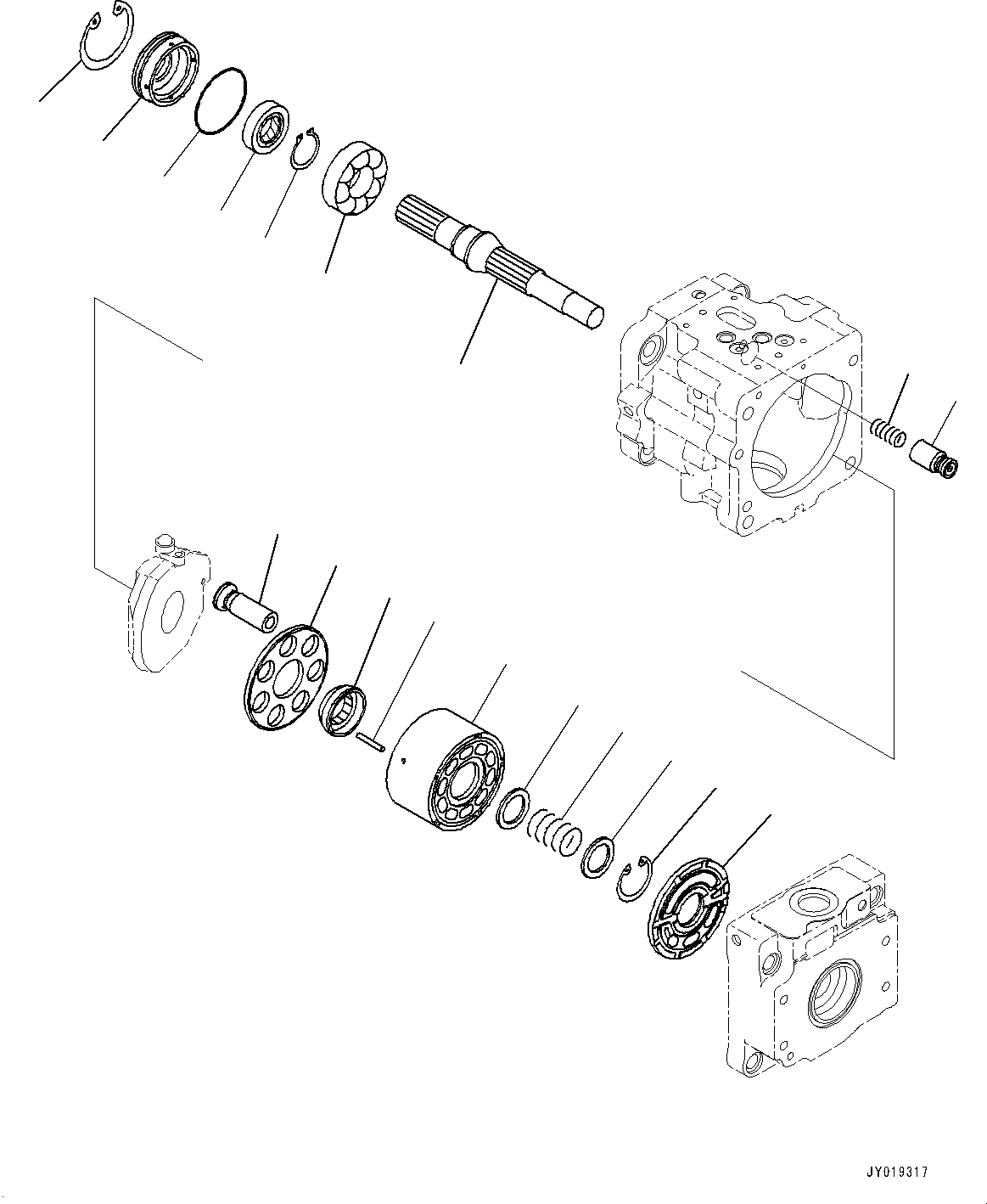 JY019317