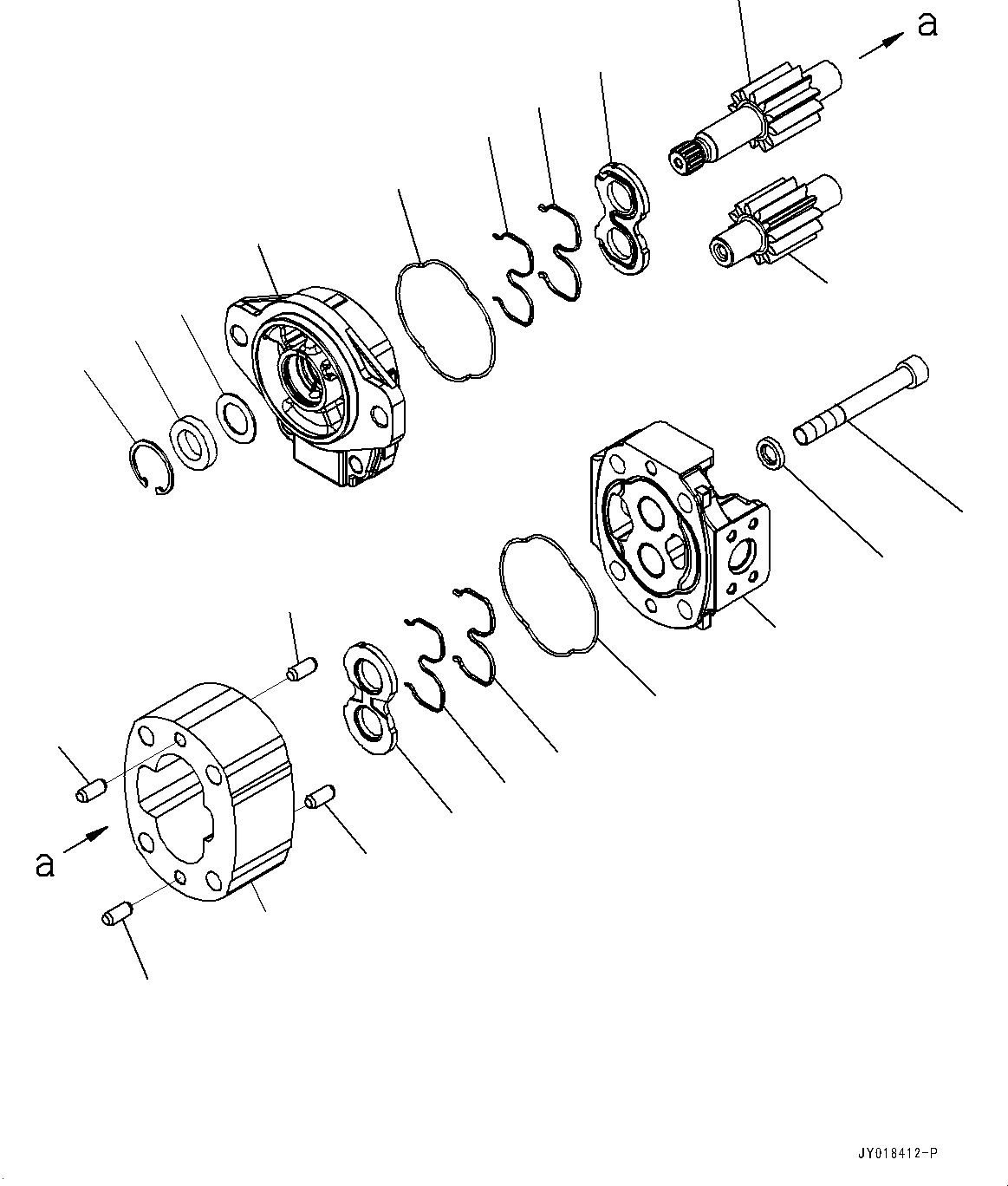 a

a

JY018412-P