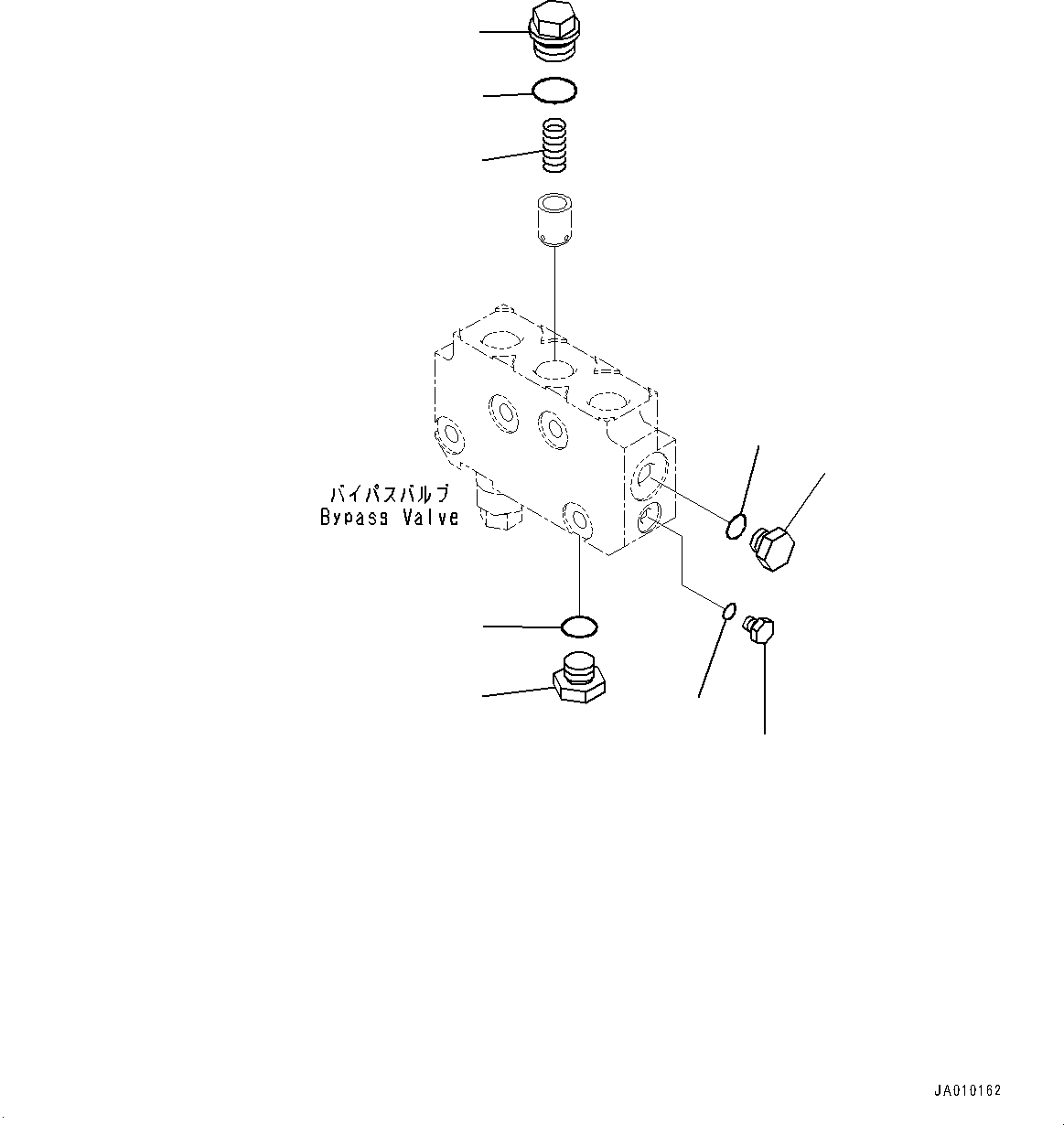 バイパスバルブ
Bypass Valve

JA010162