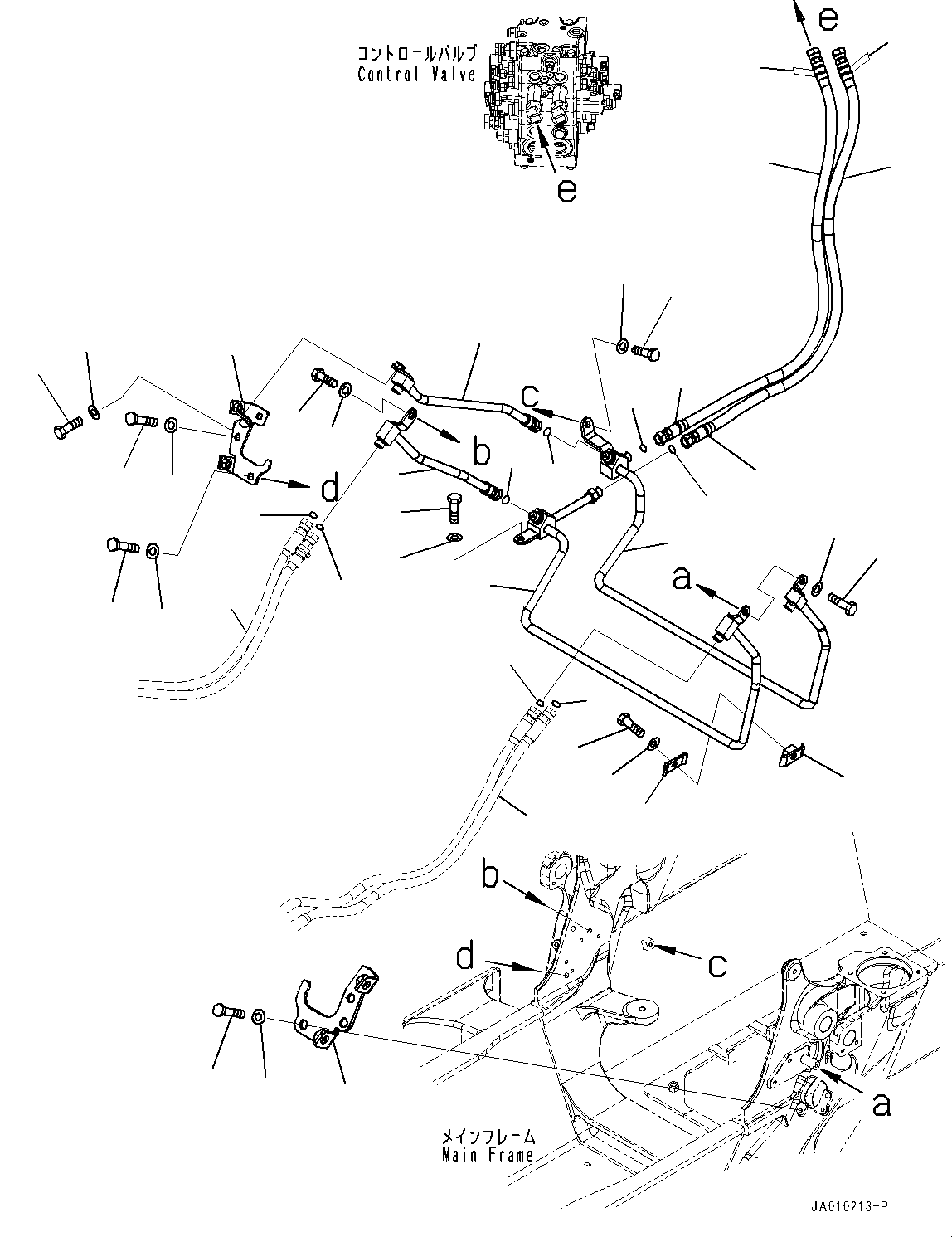 コントロールバルブ
Control Valve

e

e

c

b

d

a

b

d

c

a

メインフレーム
Main Frame

JA010213-P