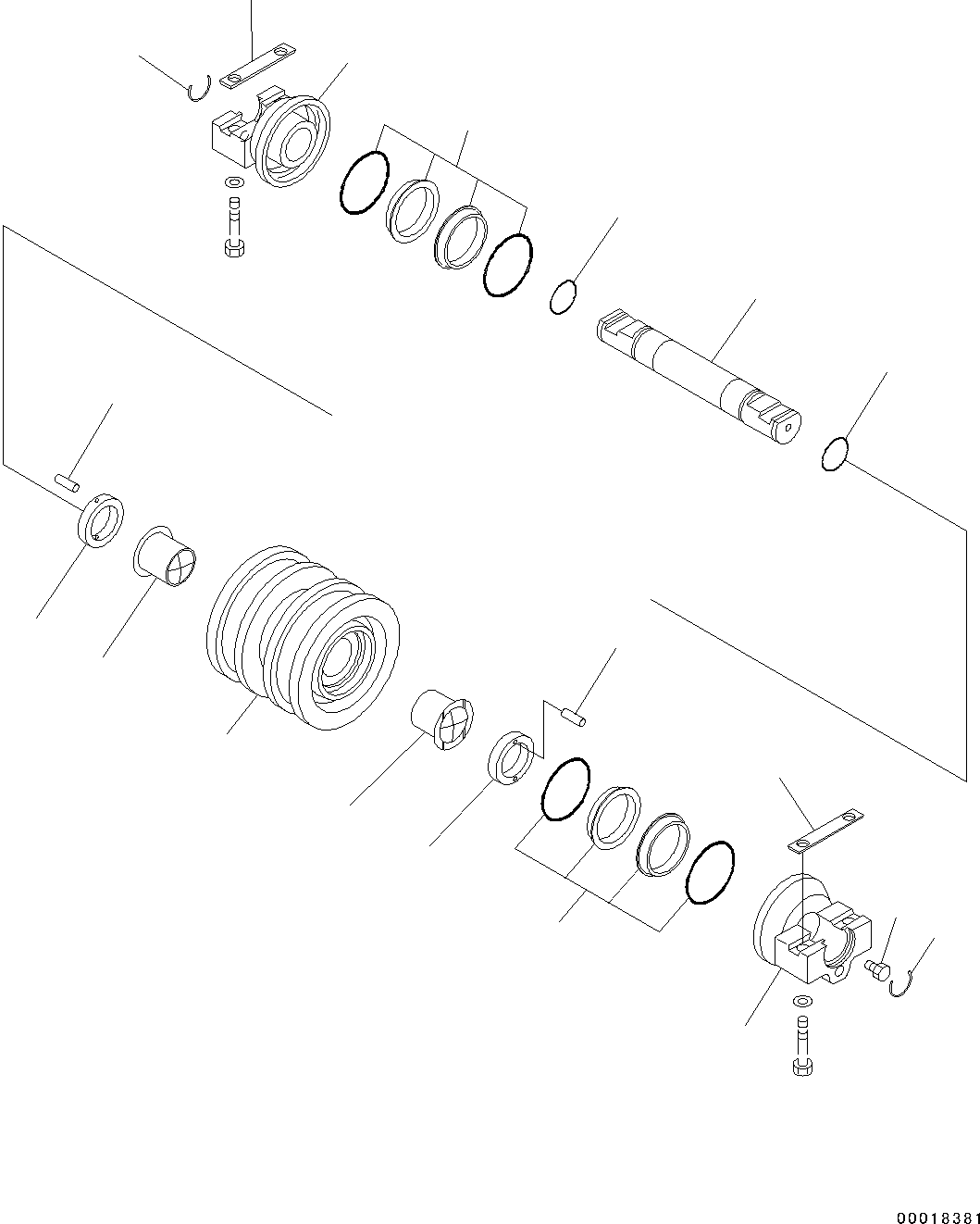 00018381