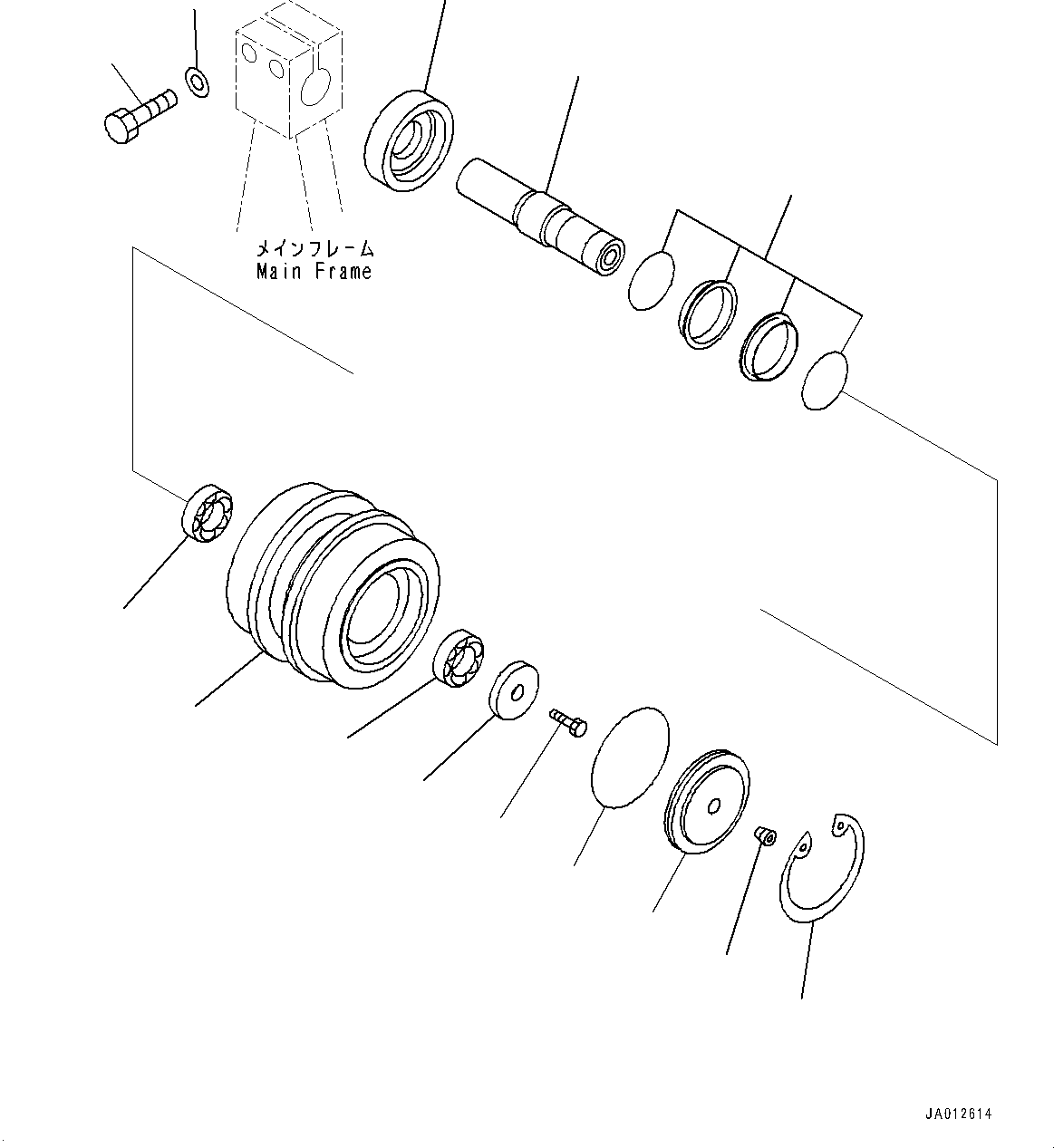 メインフレーム
Main Frame

JA012614