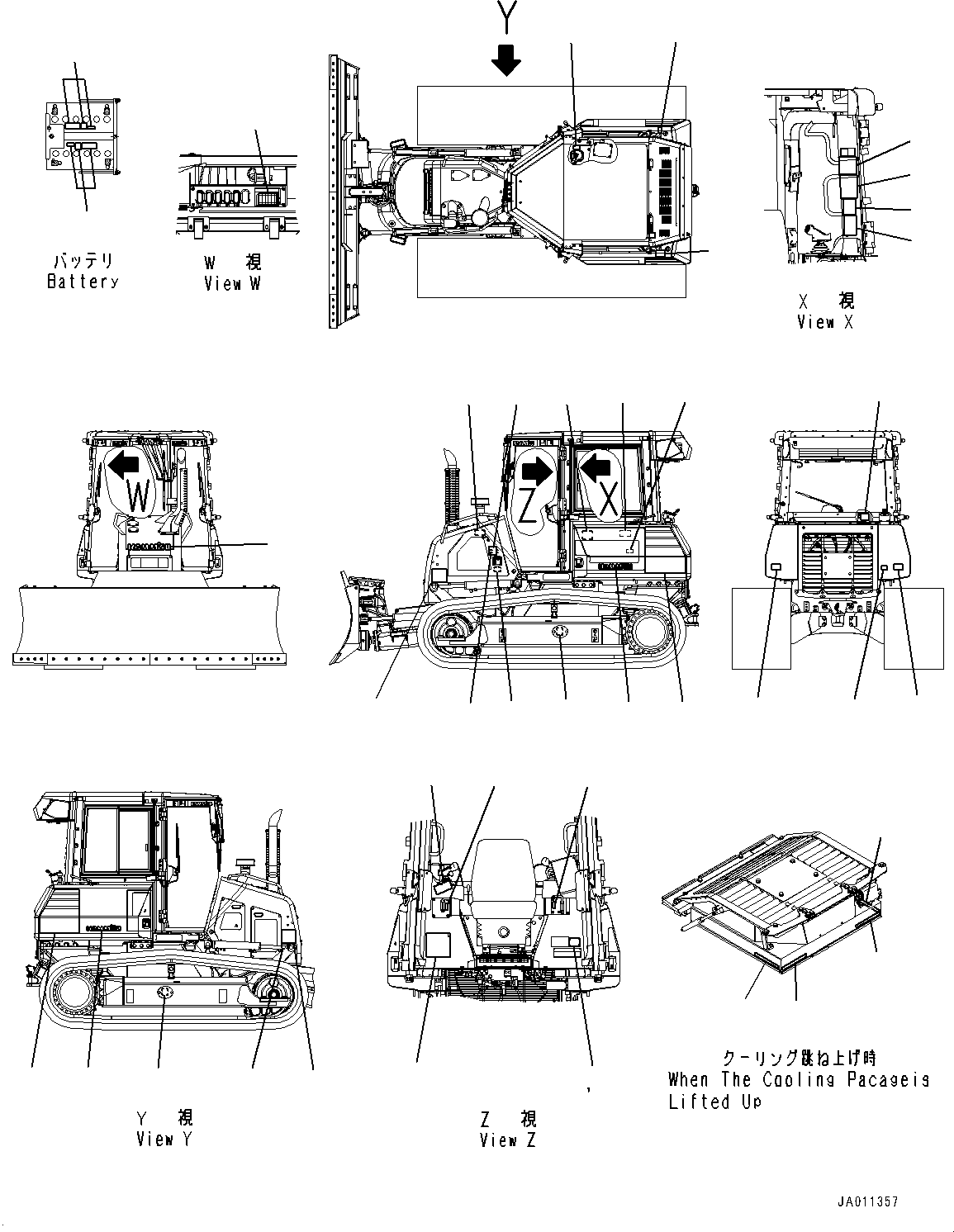 Y

バッテリ
Battery

W 視
View W

X 視
View X

W

Z

X

Y 視
View Y

Z 視
View Z

クーリング跳ね上げ時
When The Cooling Pacageis Lifted Up

JA011357