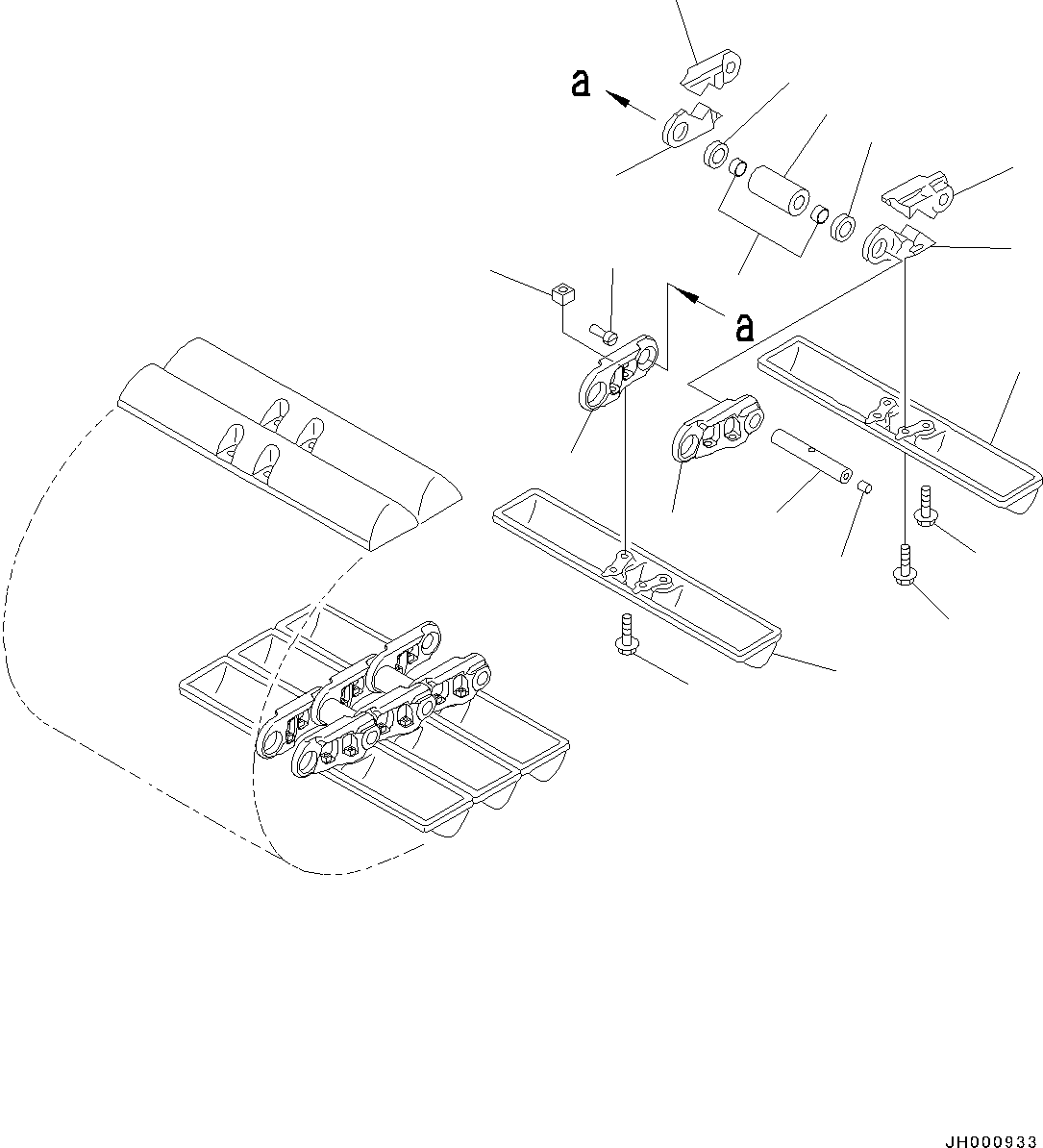 a

a

JH000933