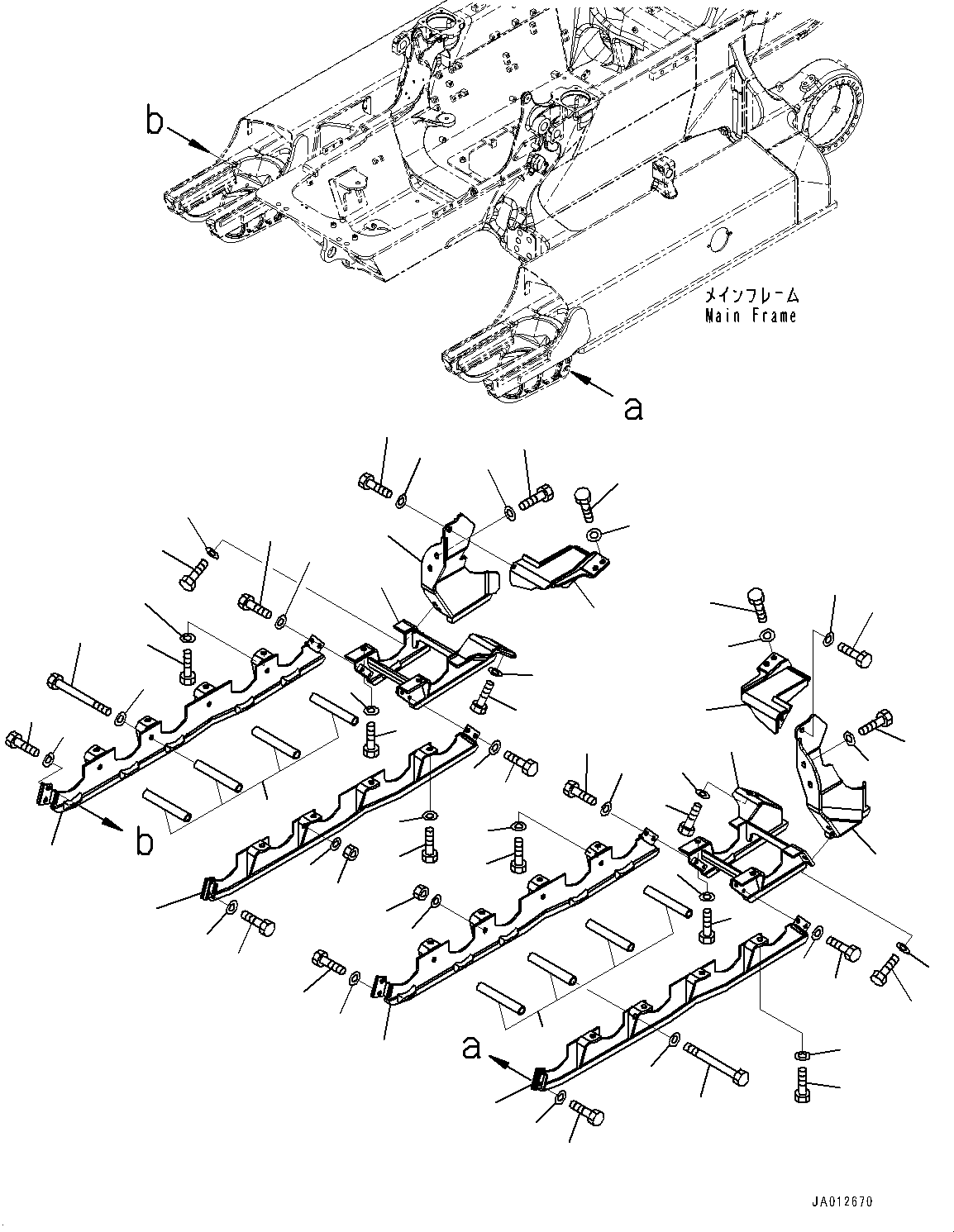 b

メインフレーム
Main Frame

a

b

a

JA012670