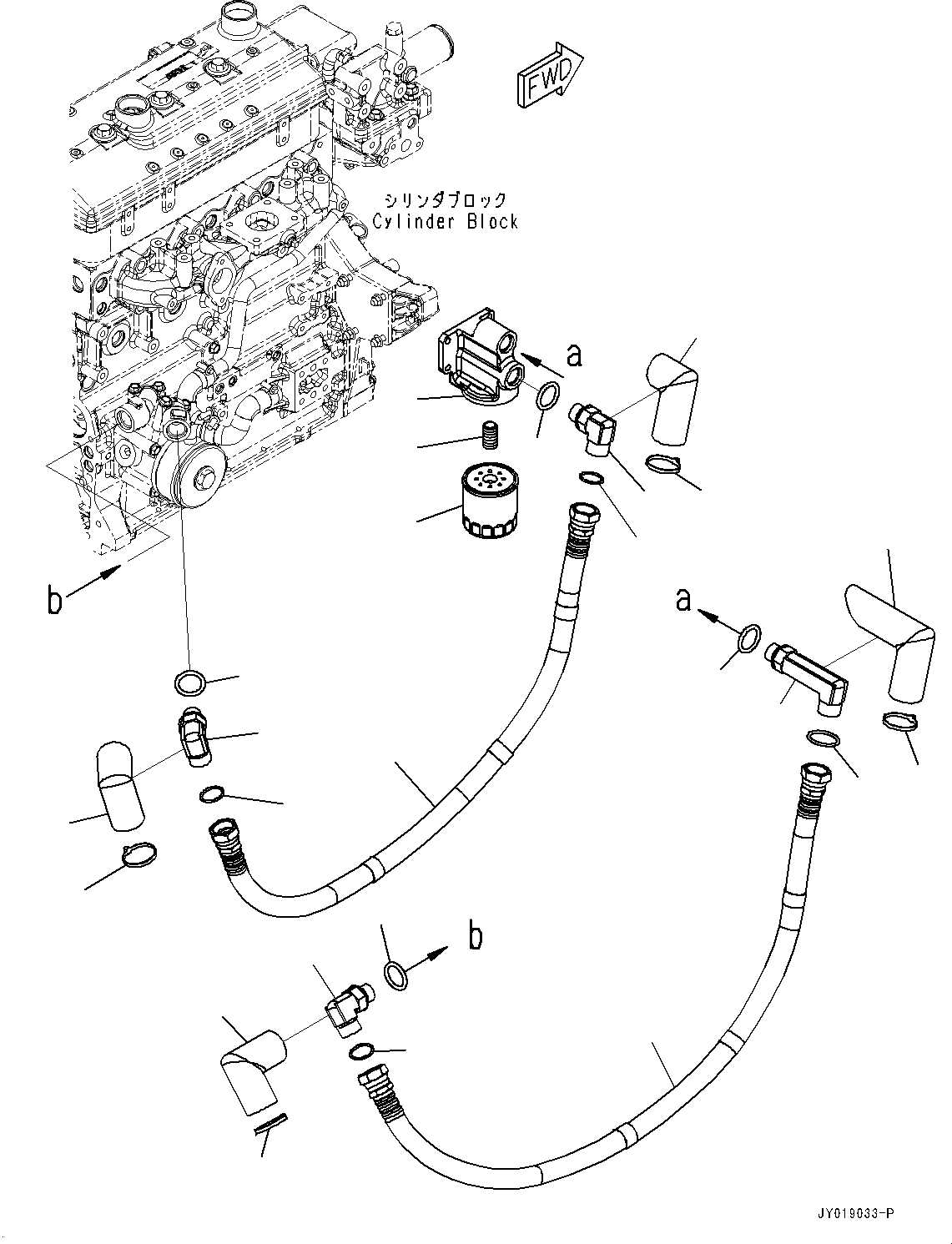 FWD

シリンダブロック
Cylinder Block

a

b

a

b

JY019033-P