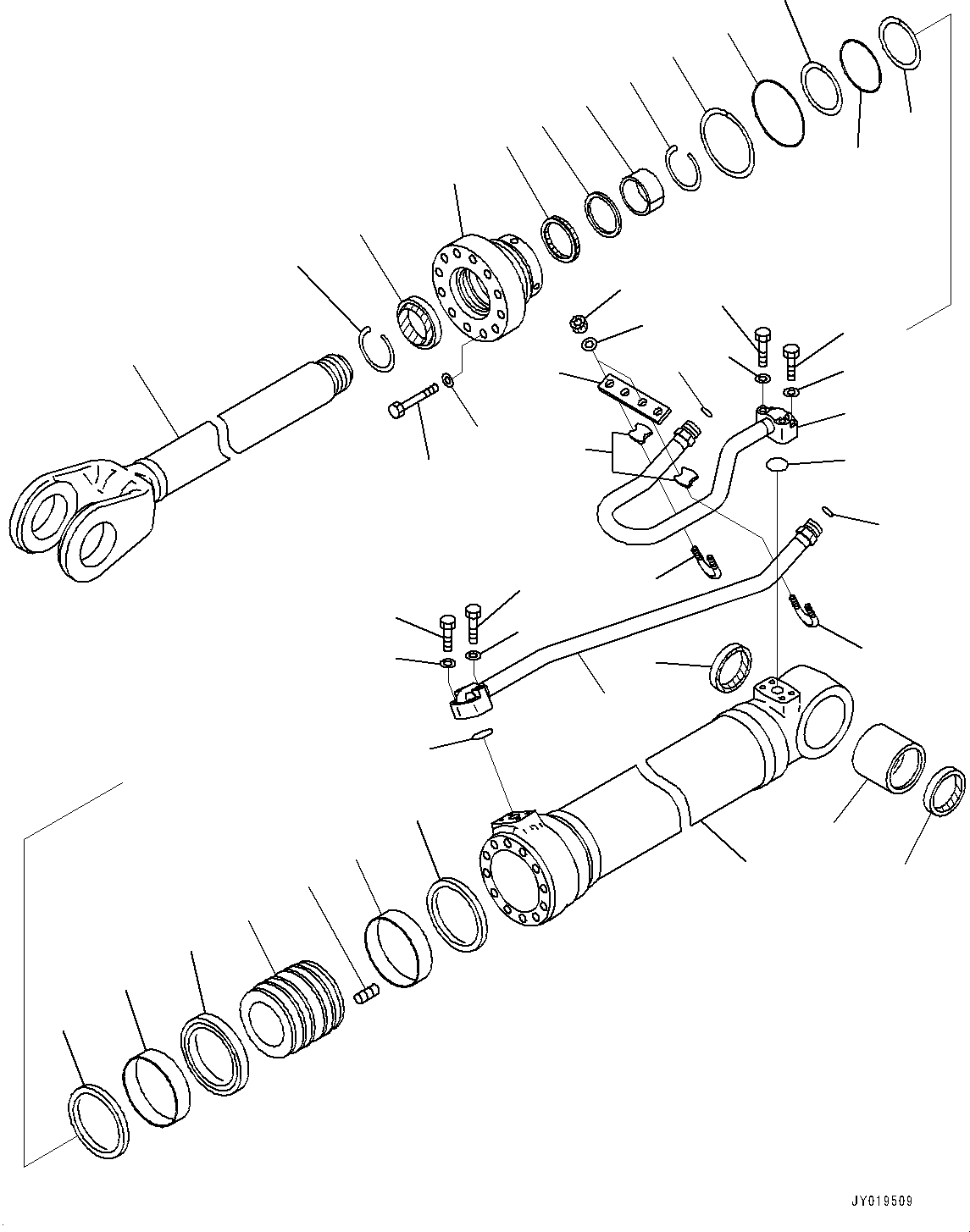 JY019509