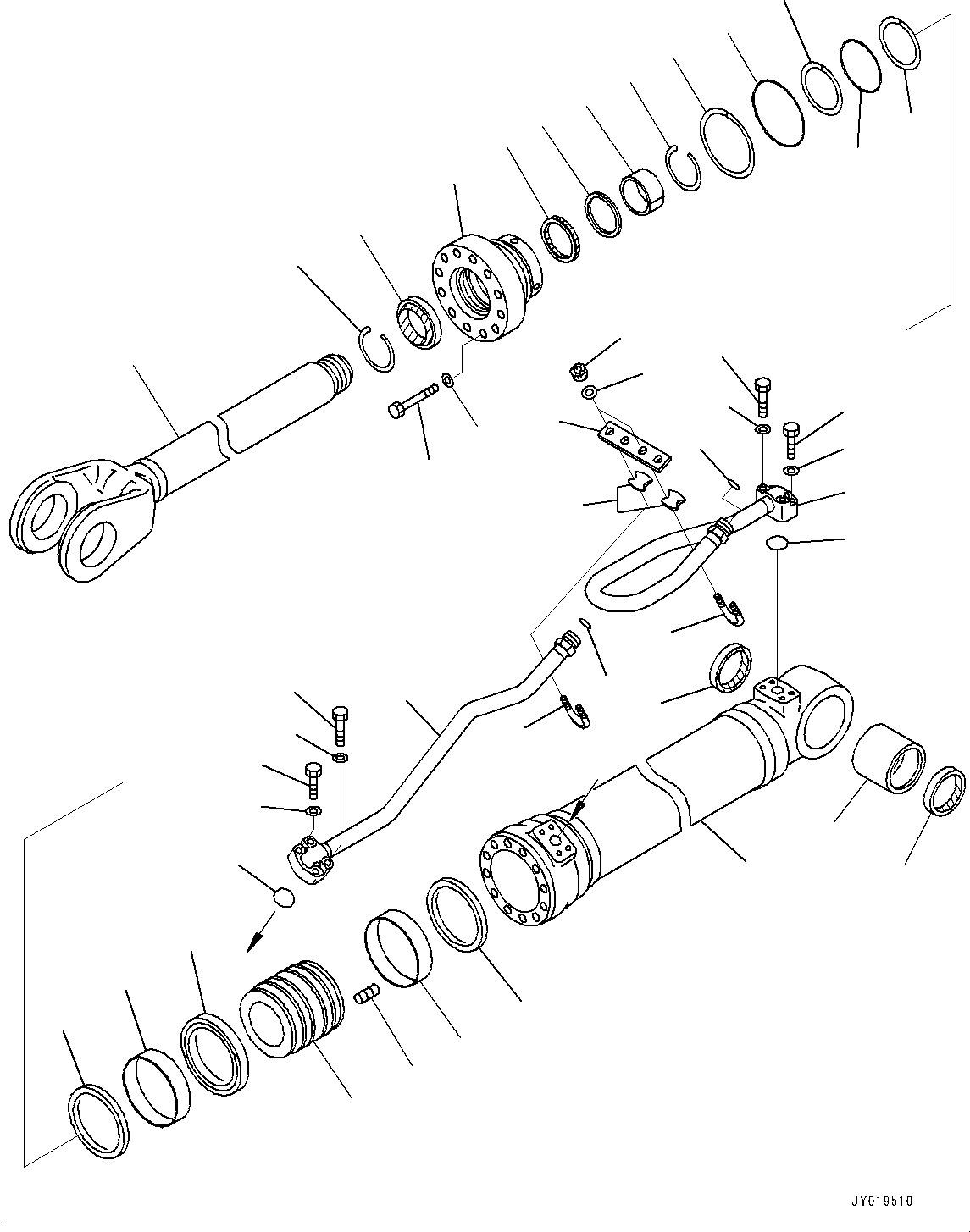 JY019510