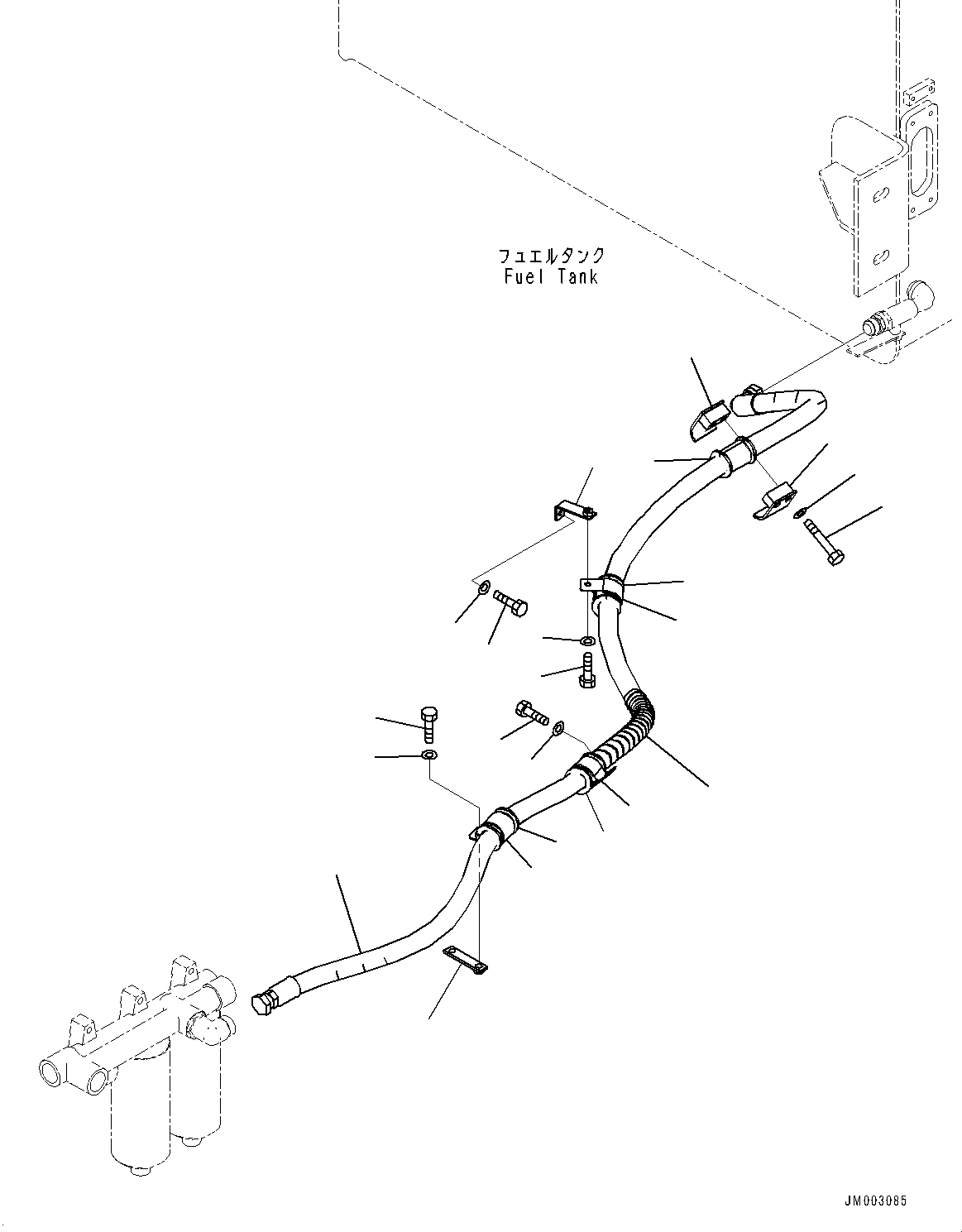 フュエルタンク
Fuel Tank

JM003085