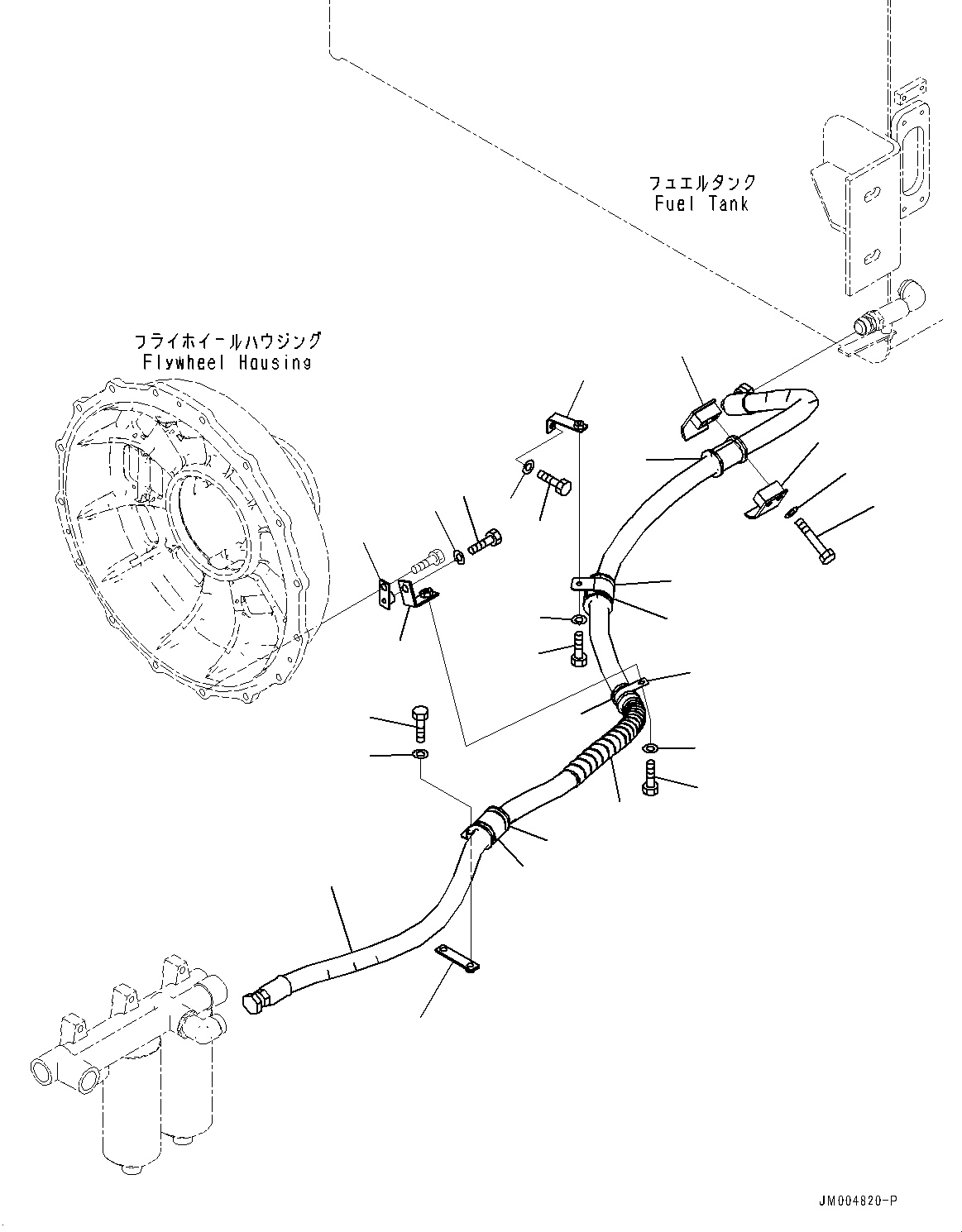 フュエルタンク
Fuel Tank

フライホイールハウジング
Flywheel Housing

JM004820-P