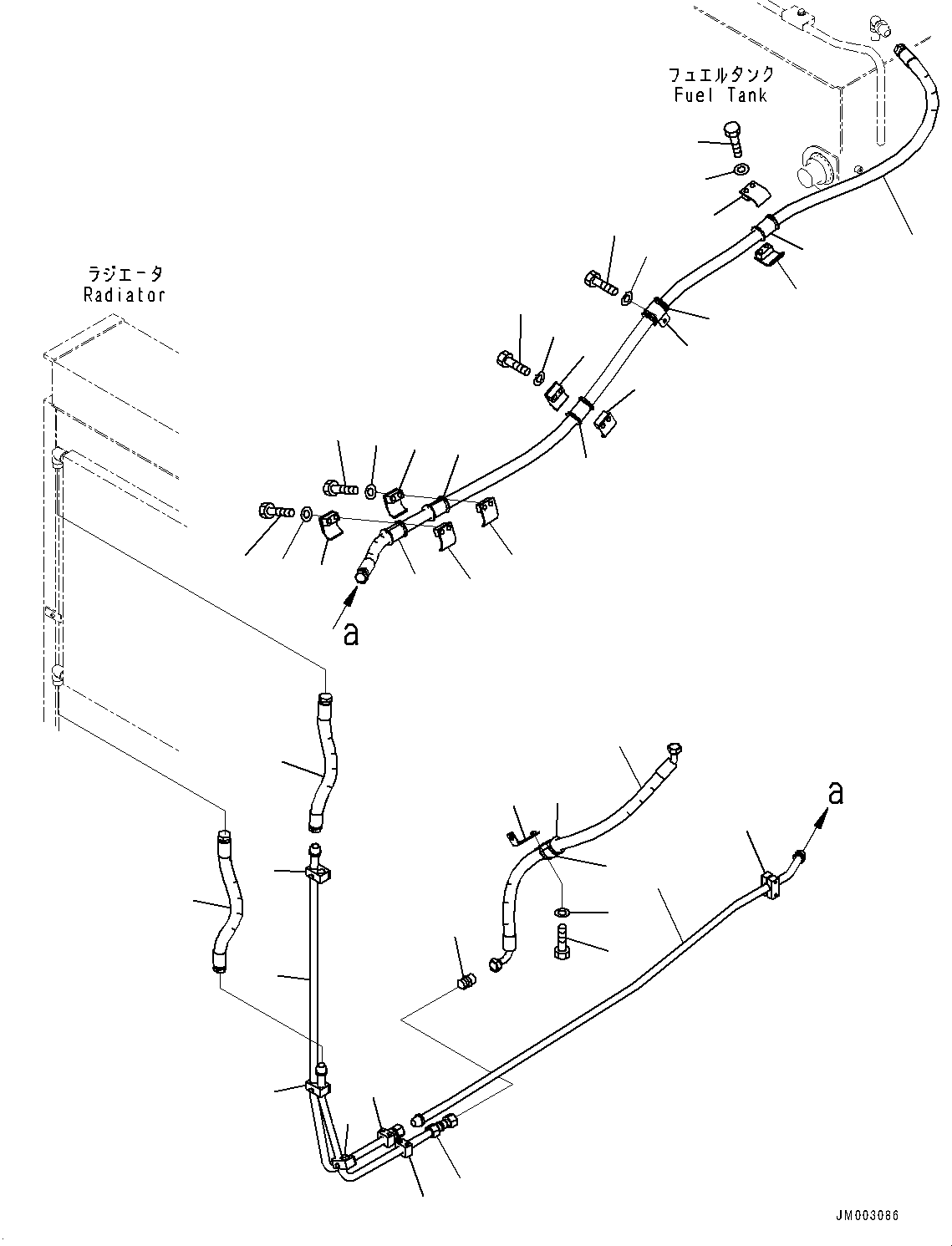 フュエルタンク
Fuel Tank

ラジエータ
Radiator

a

a

JM003086