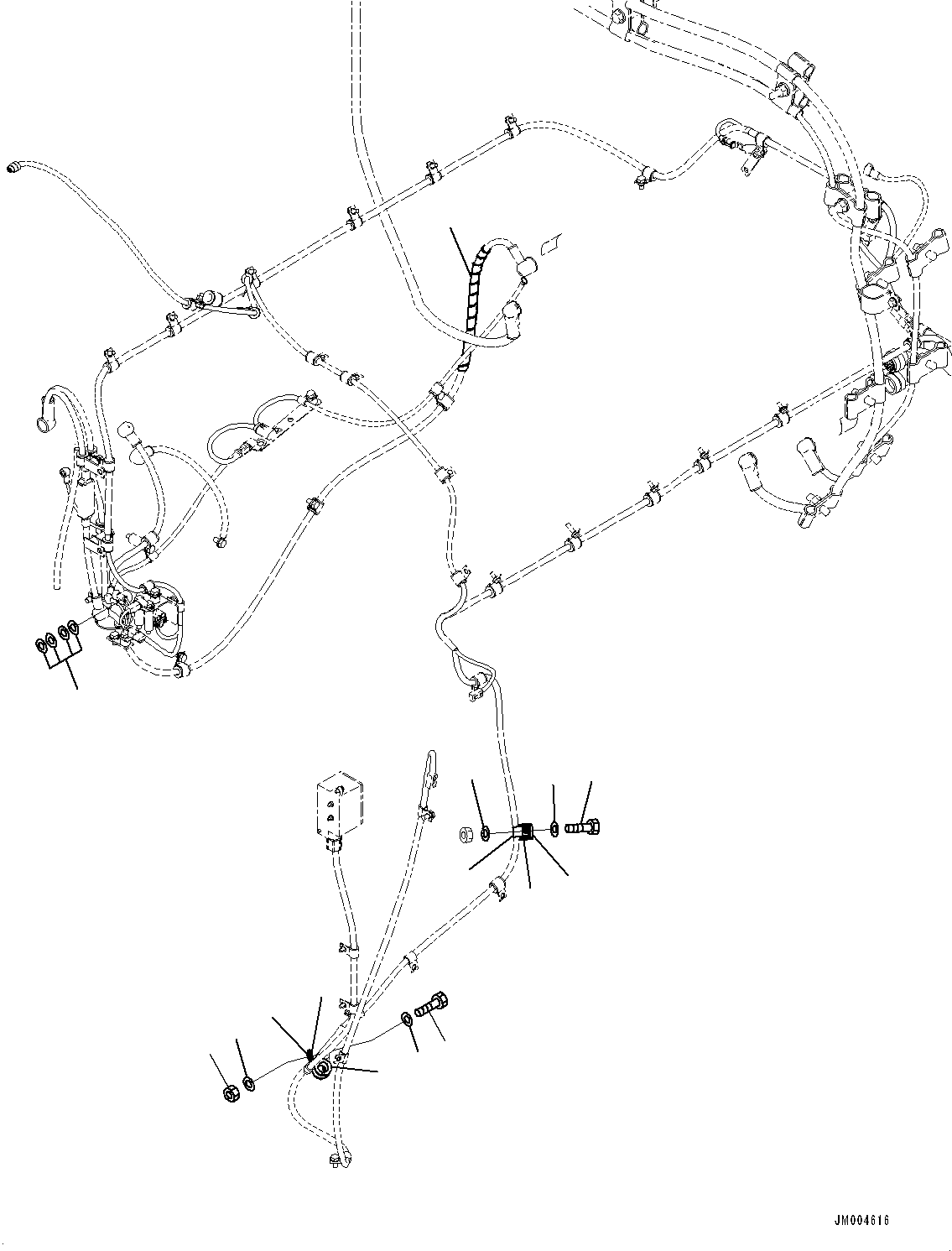 JM004616