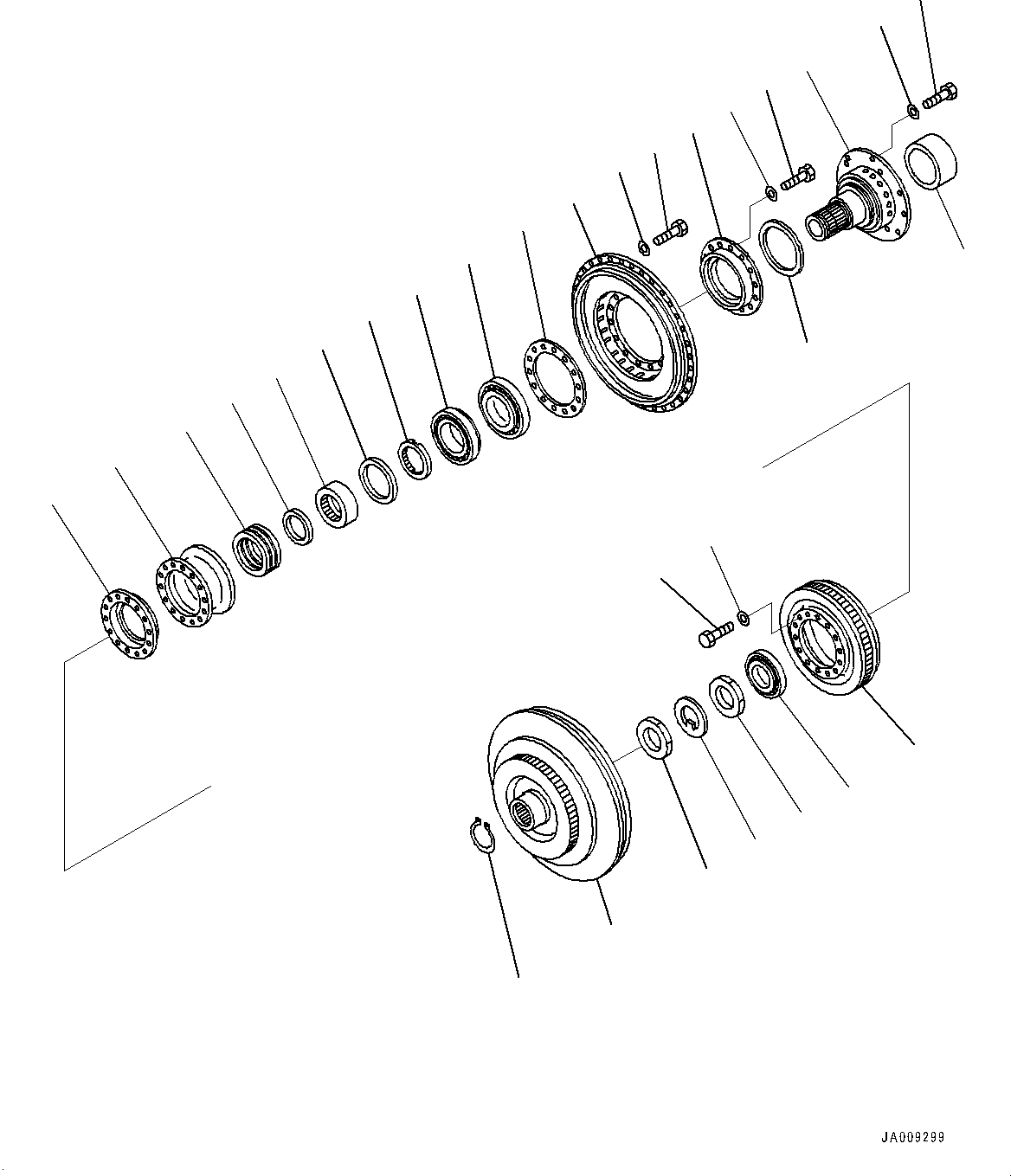 JA009299