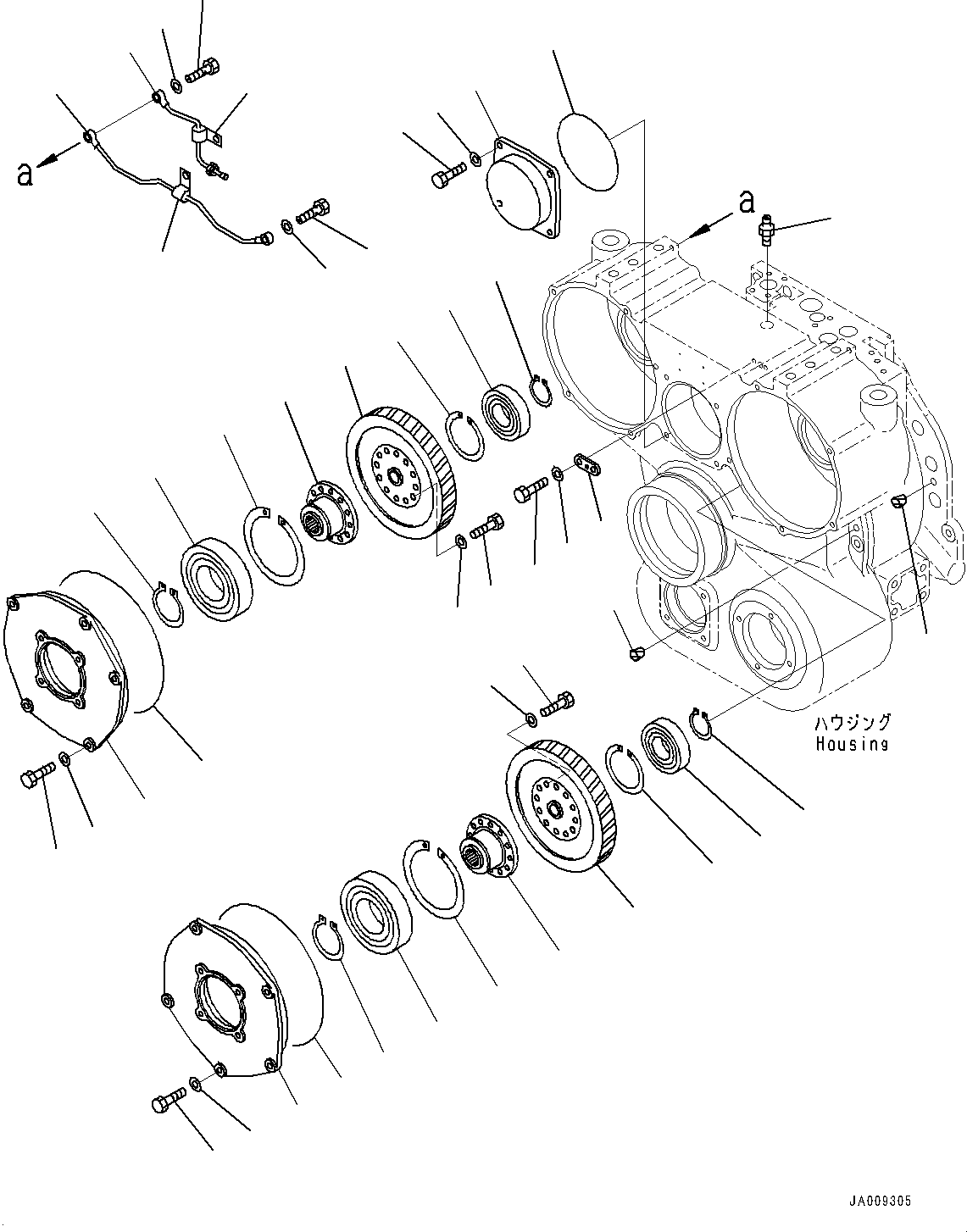 a

a

ハウジング
Housing

JA009305