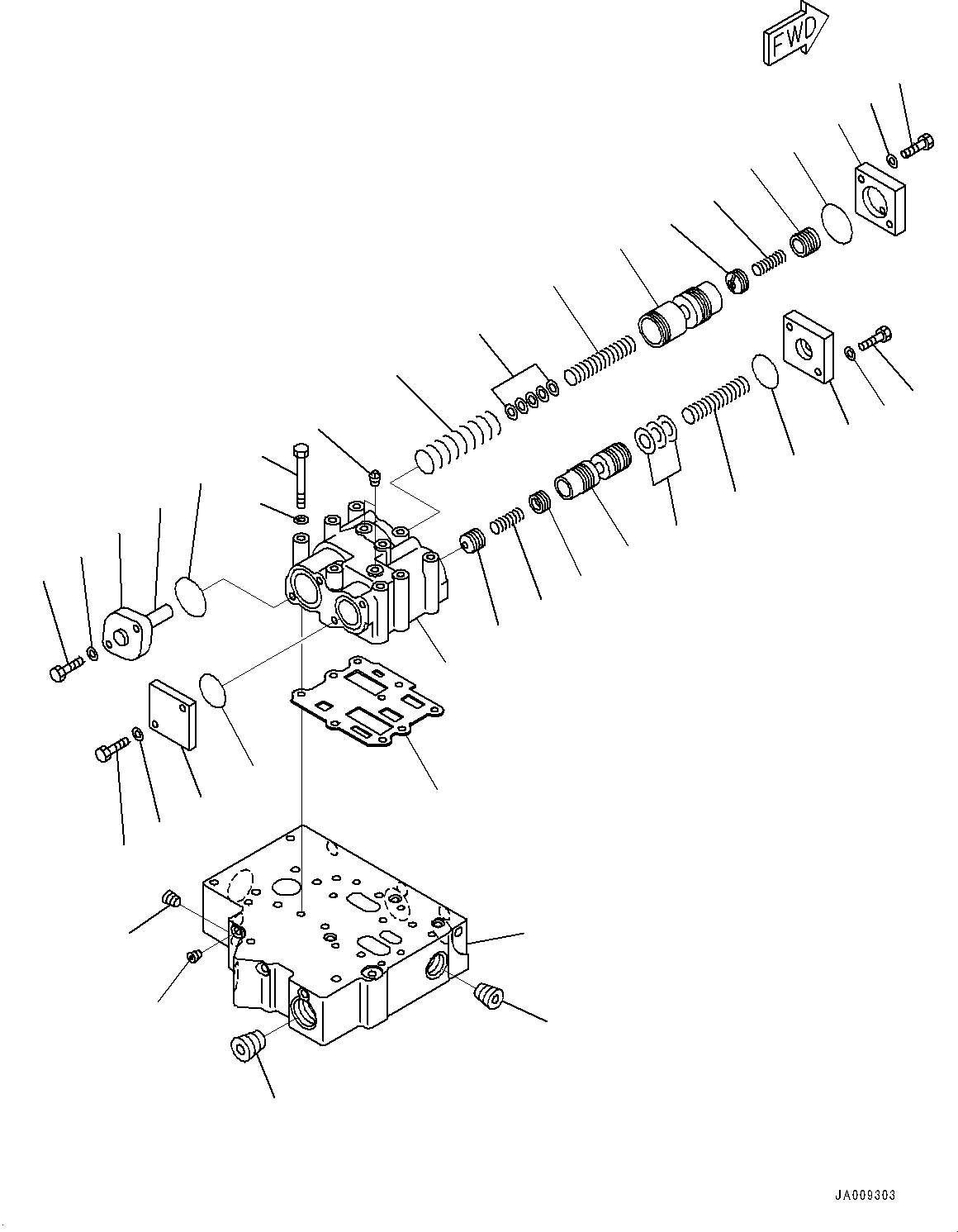 FWD

JA009303