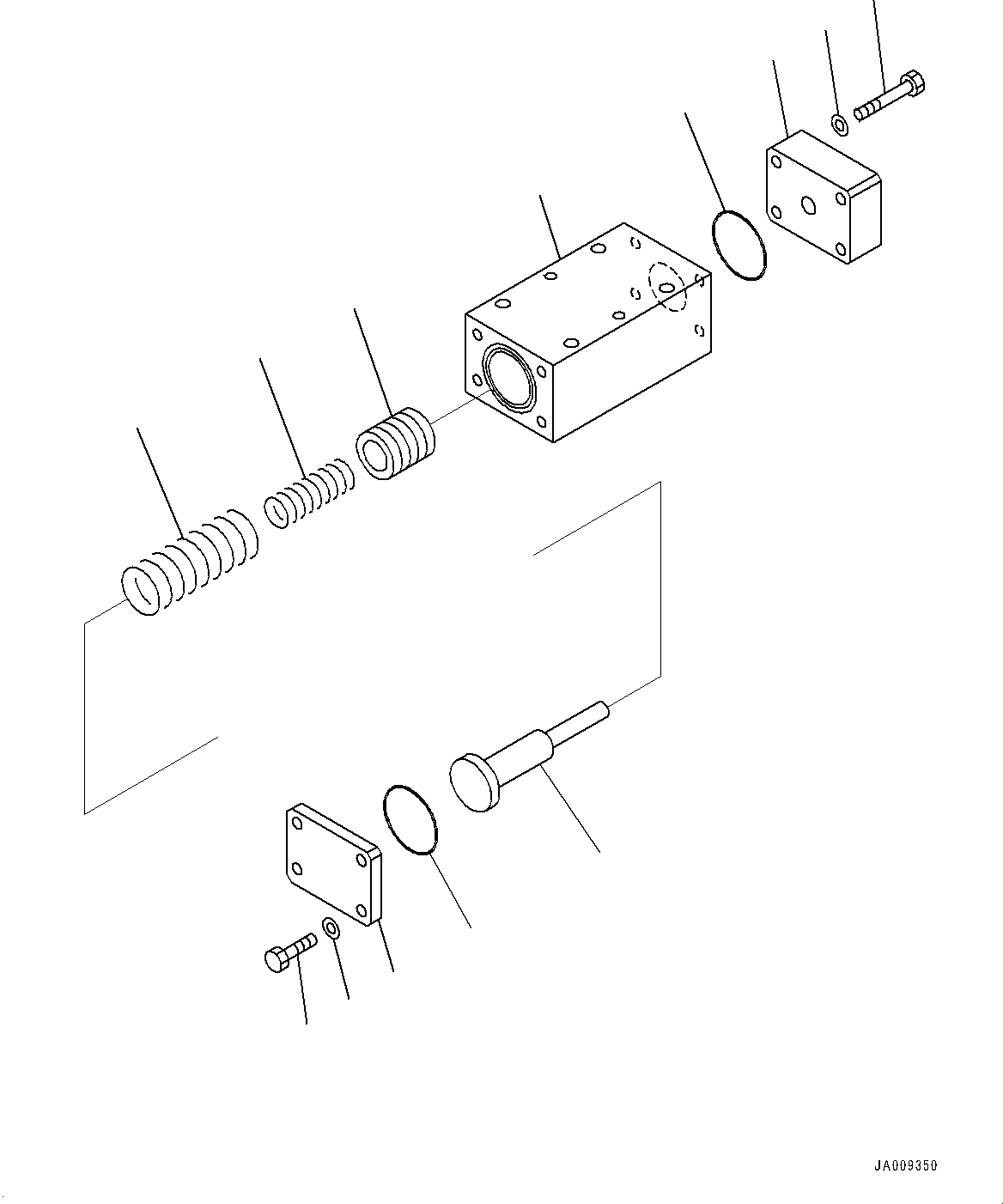 JA009350