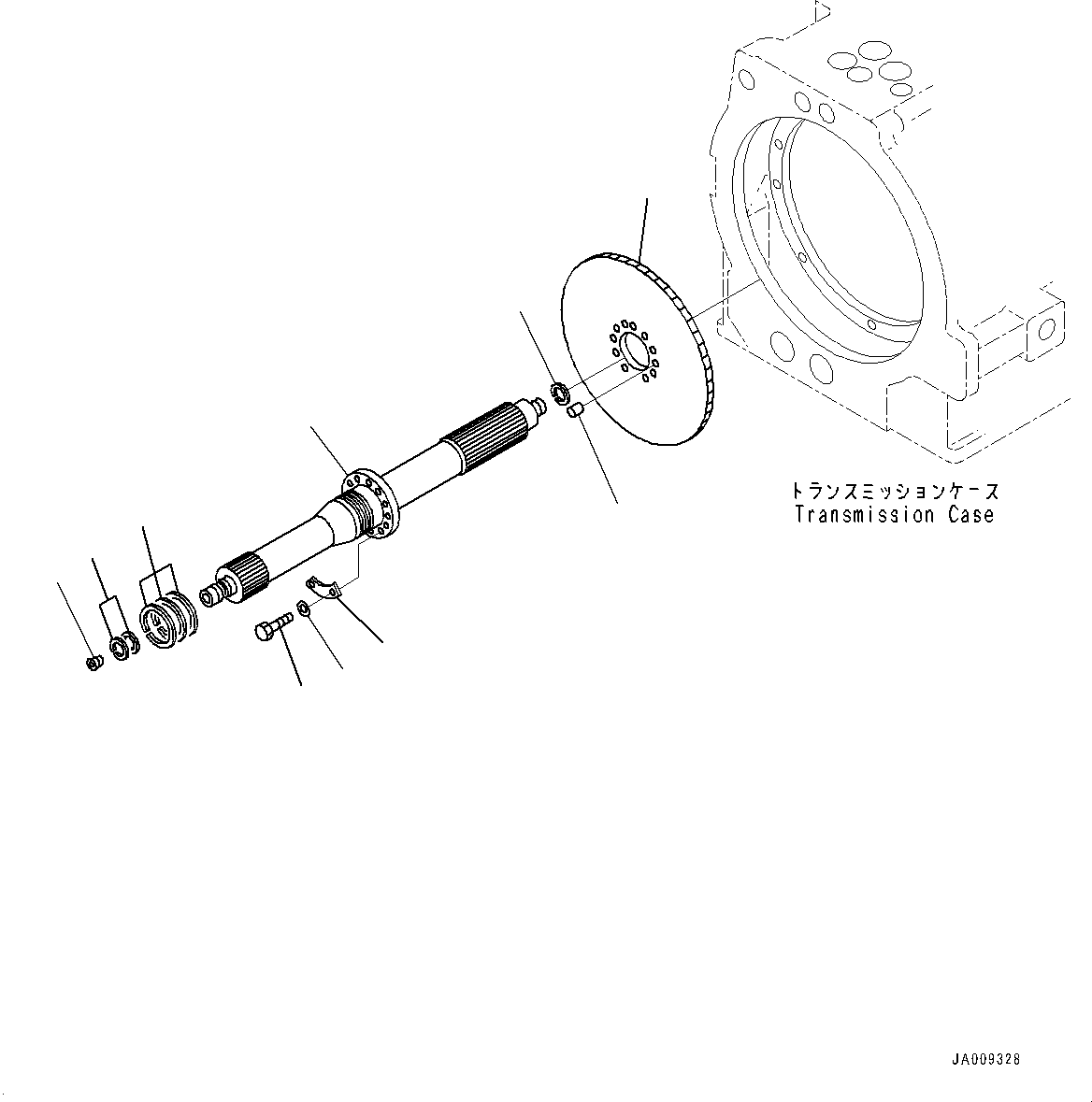 トランスミッションケース
Transmission Case

JA009328