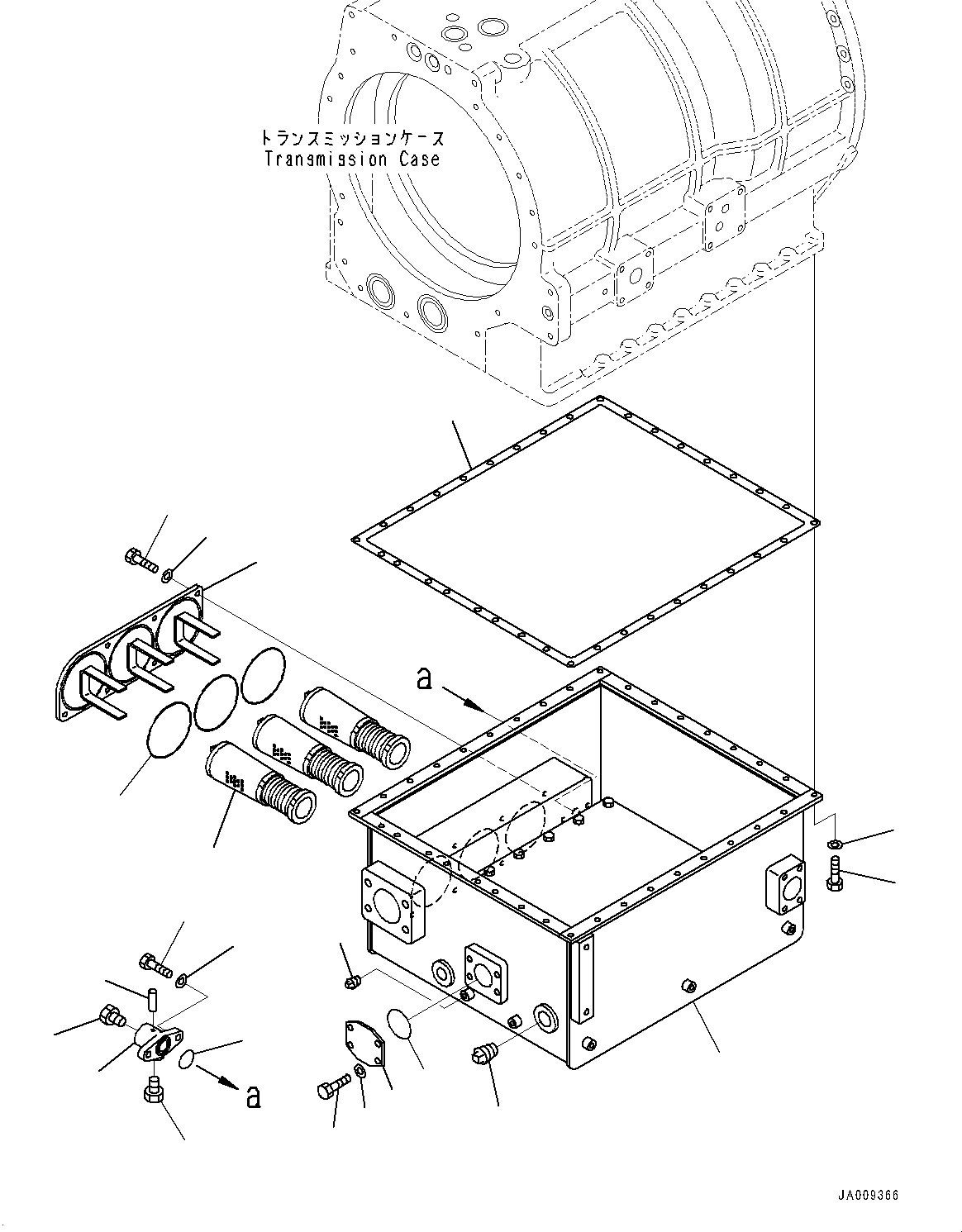 トランスミッションケース
Transmission Case

a

a

JA009366