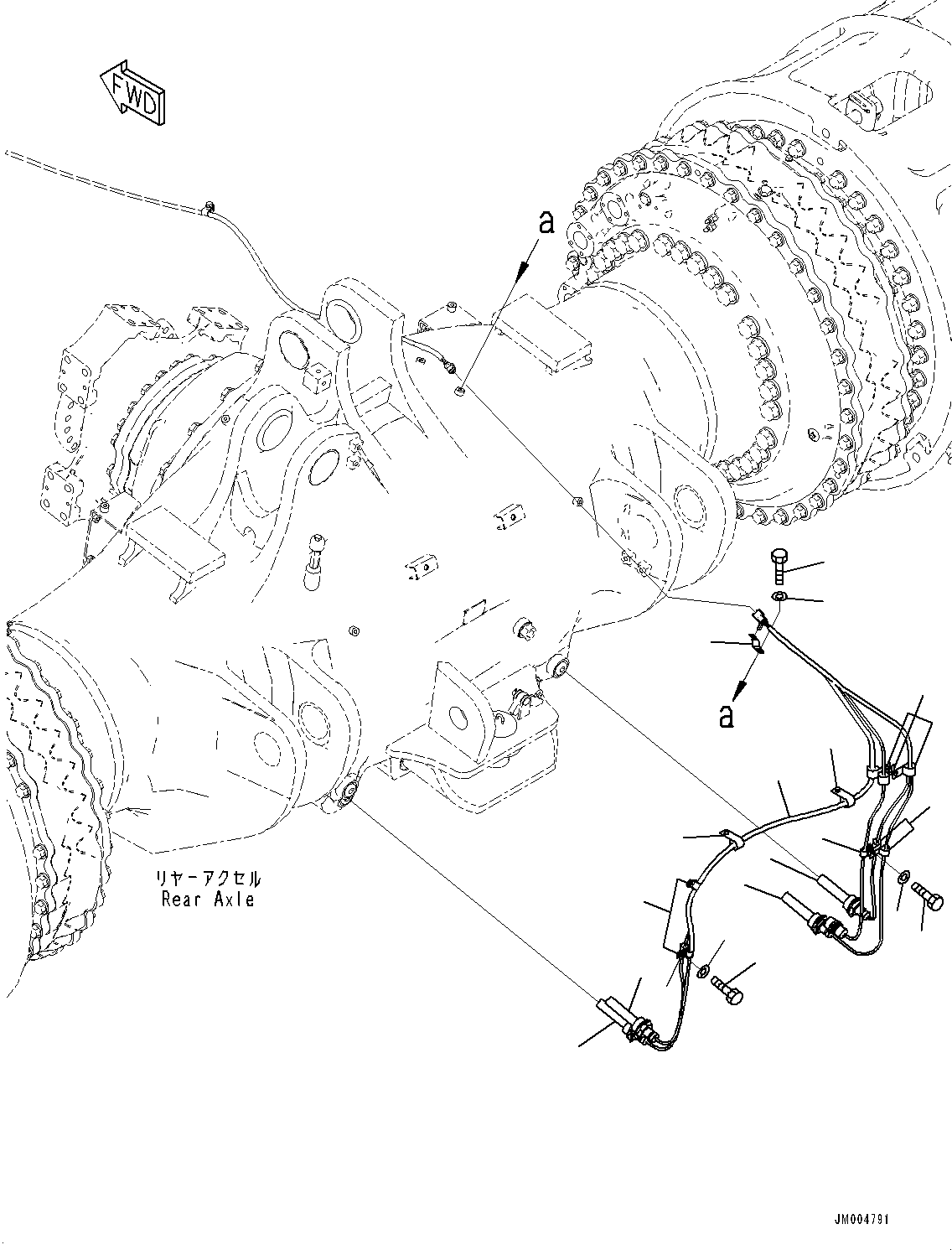 FWD

a

a

リヤーアクセル
Rear Axle

JM004791