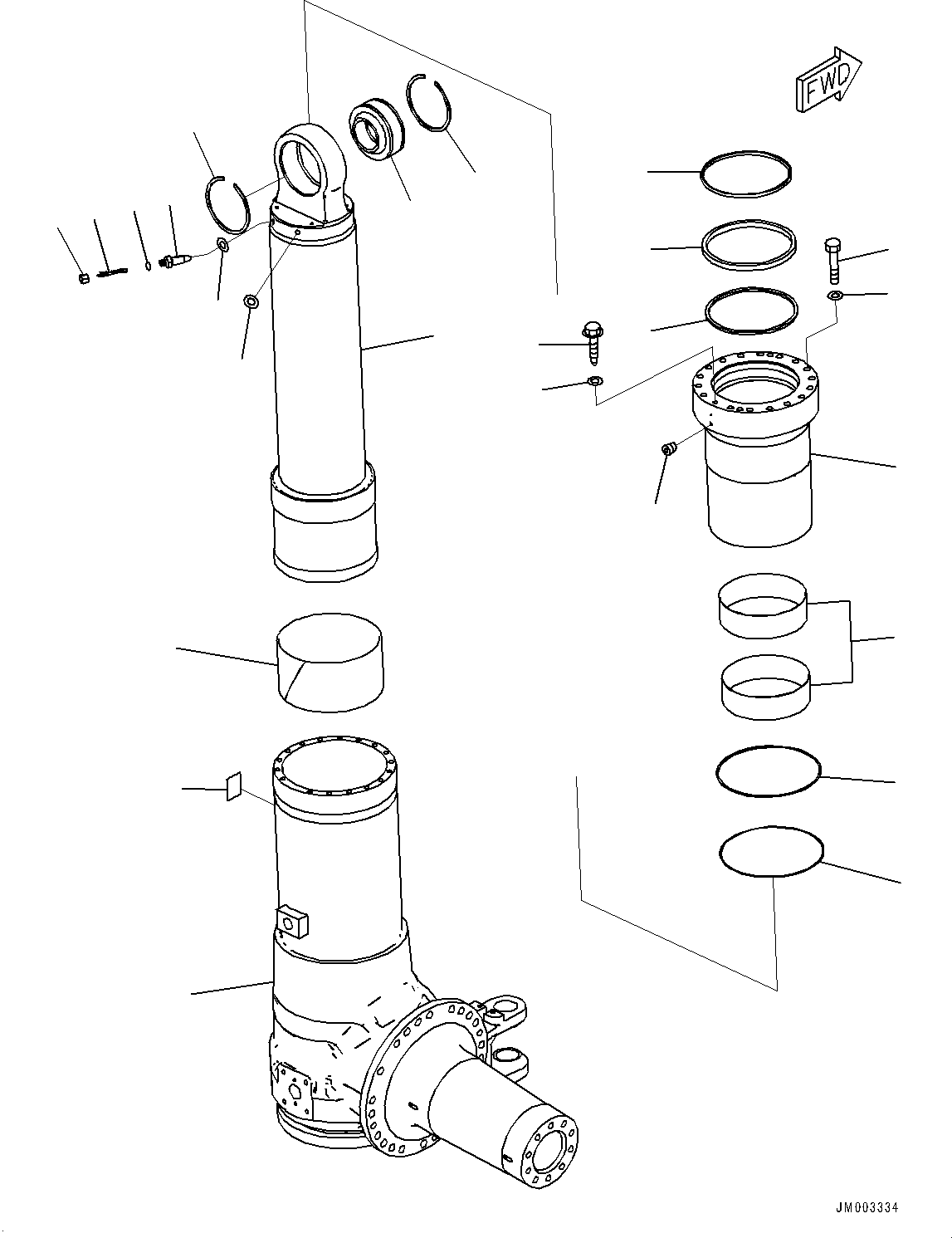 FWD

JM003334