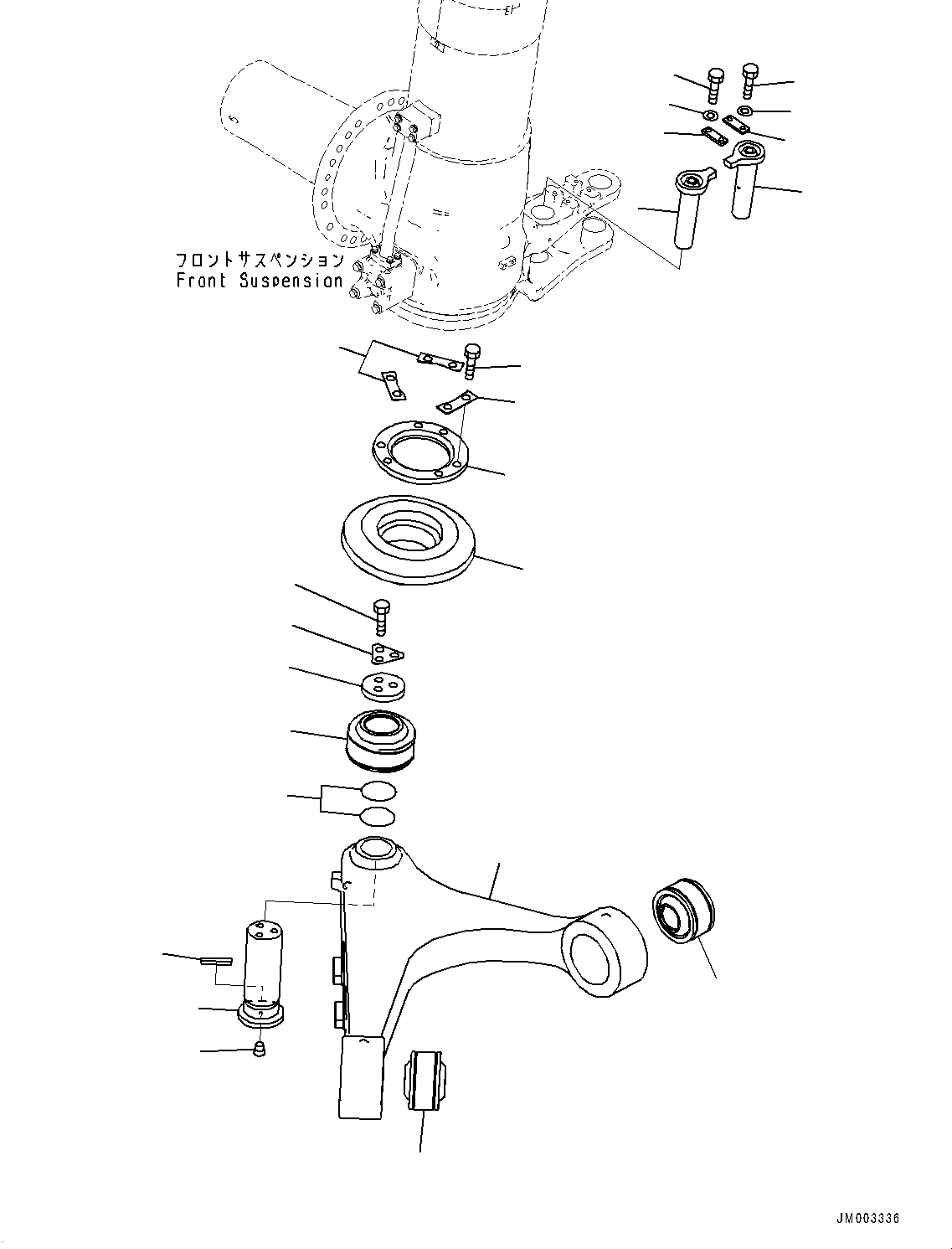 フロントサスペンション
Front Suspension

JM003336