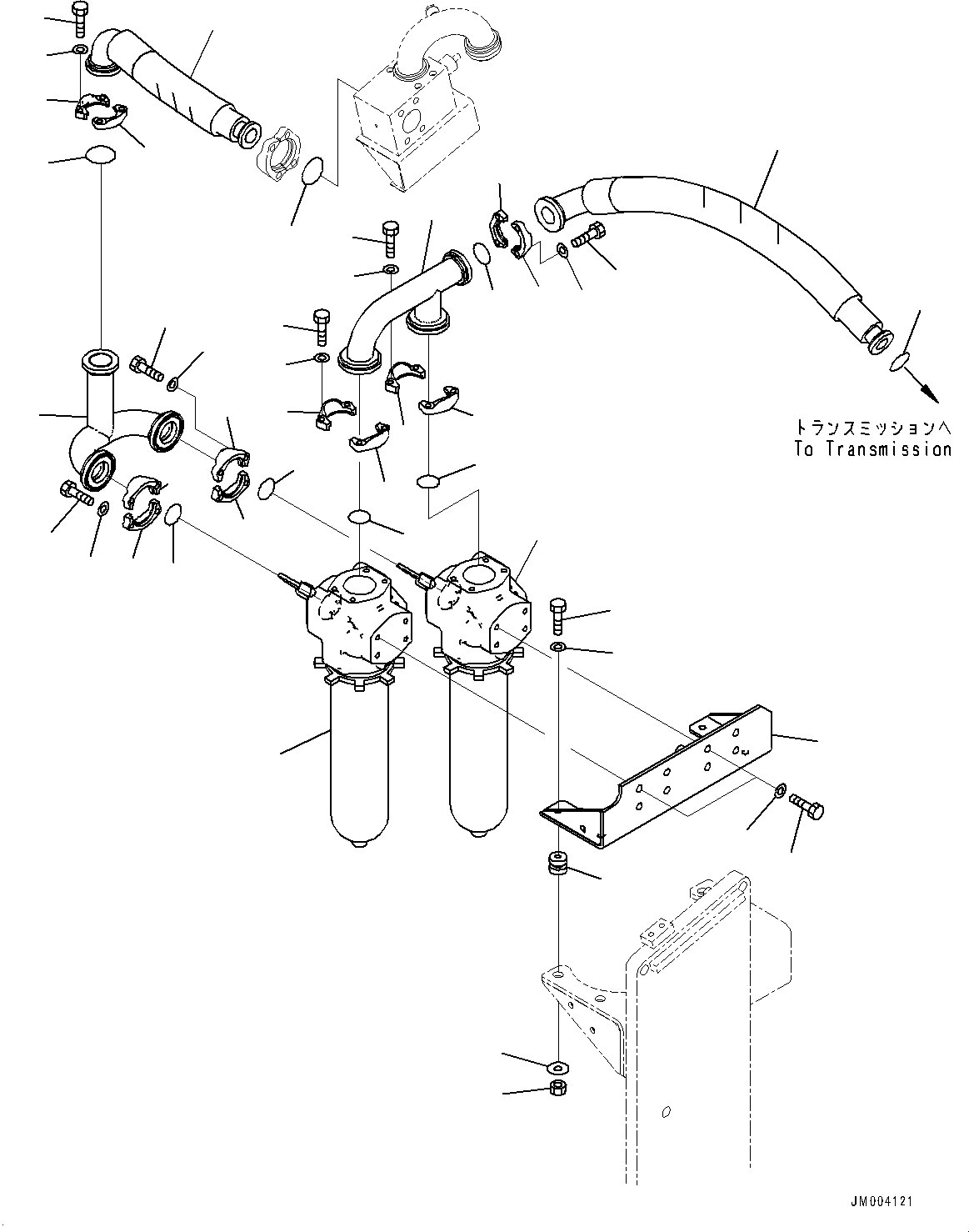 トランスミッションへ
To Transmission

JM004121