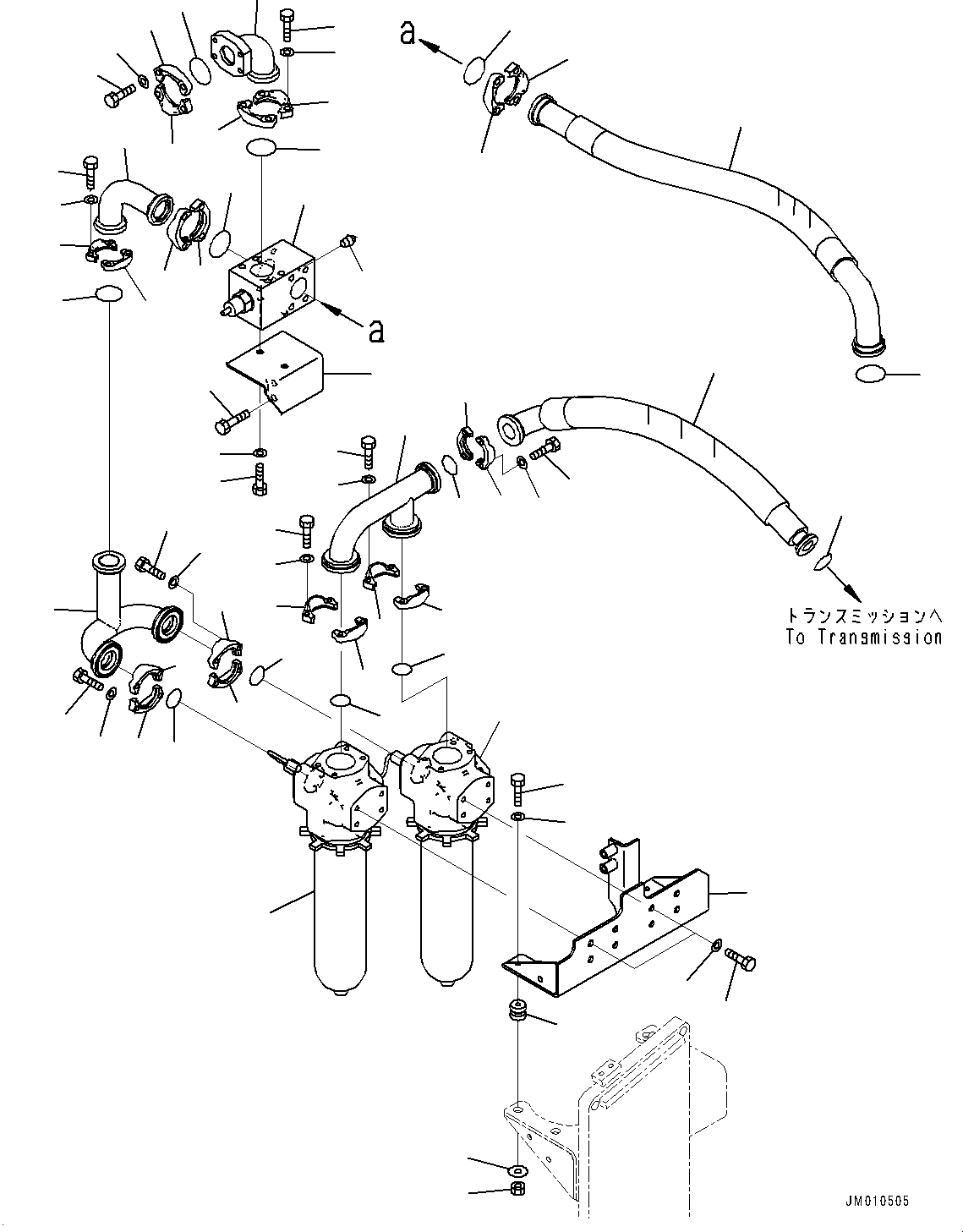 a

a

トランスミッションへ
To Transmission

JM010505