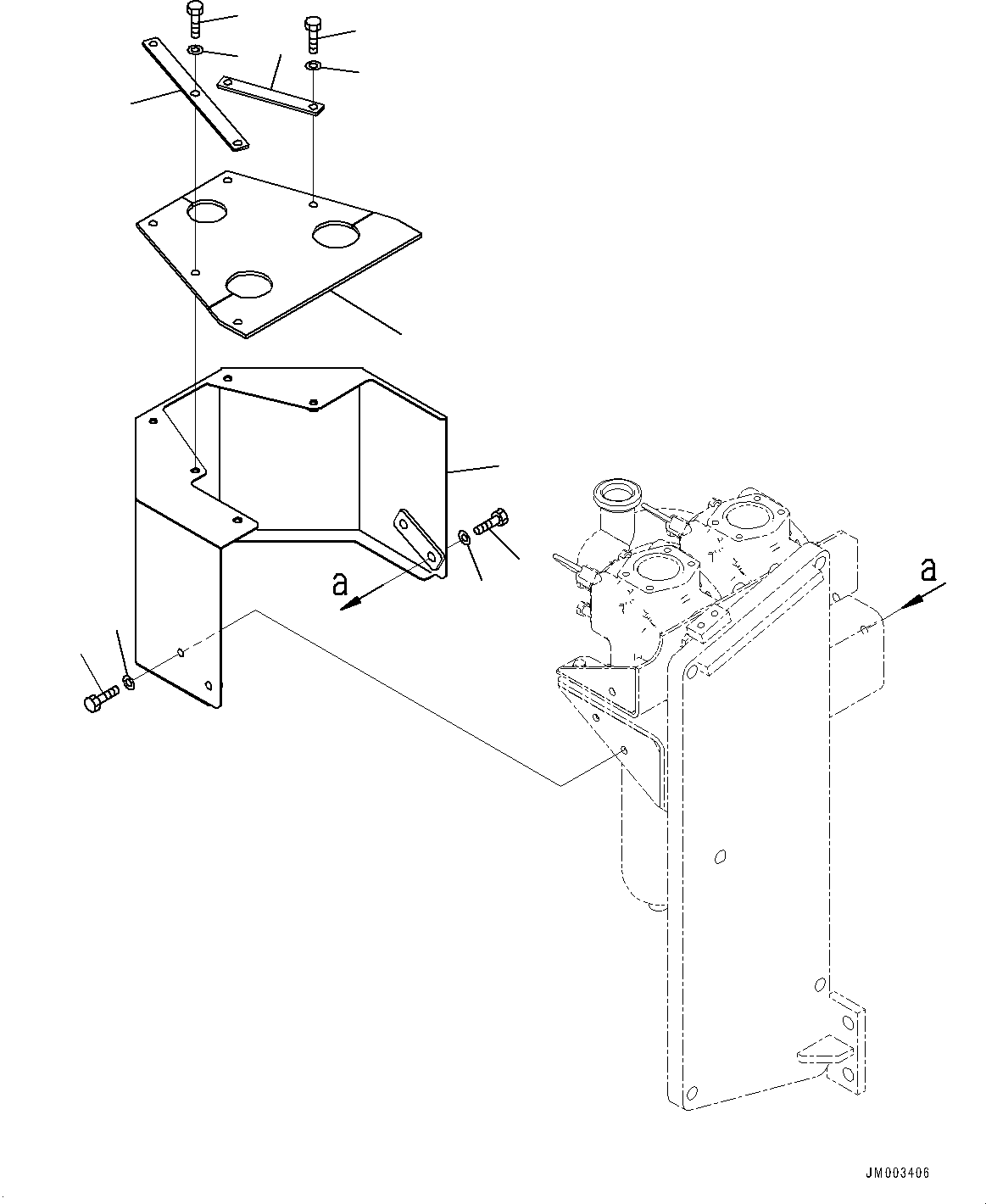 a

a

JM003406