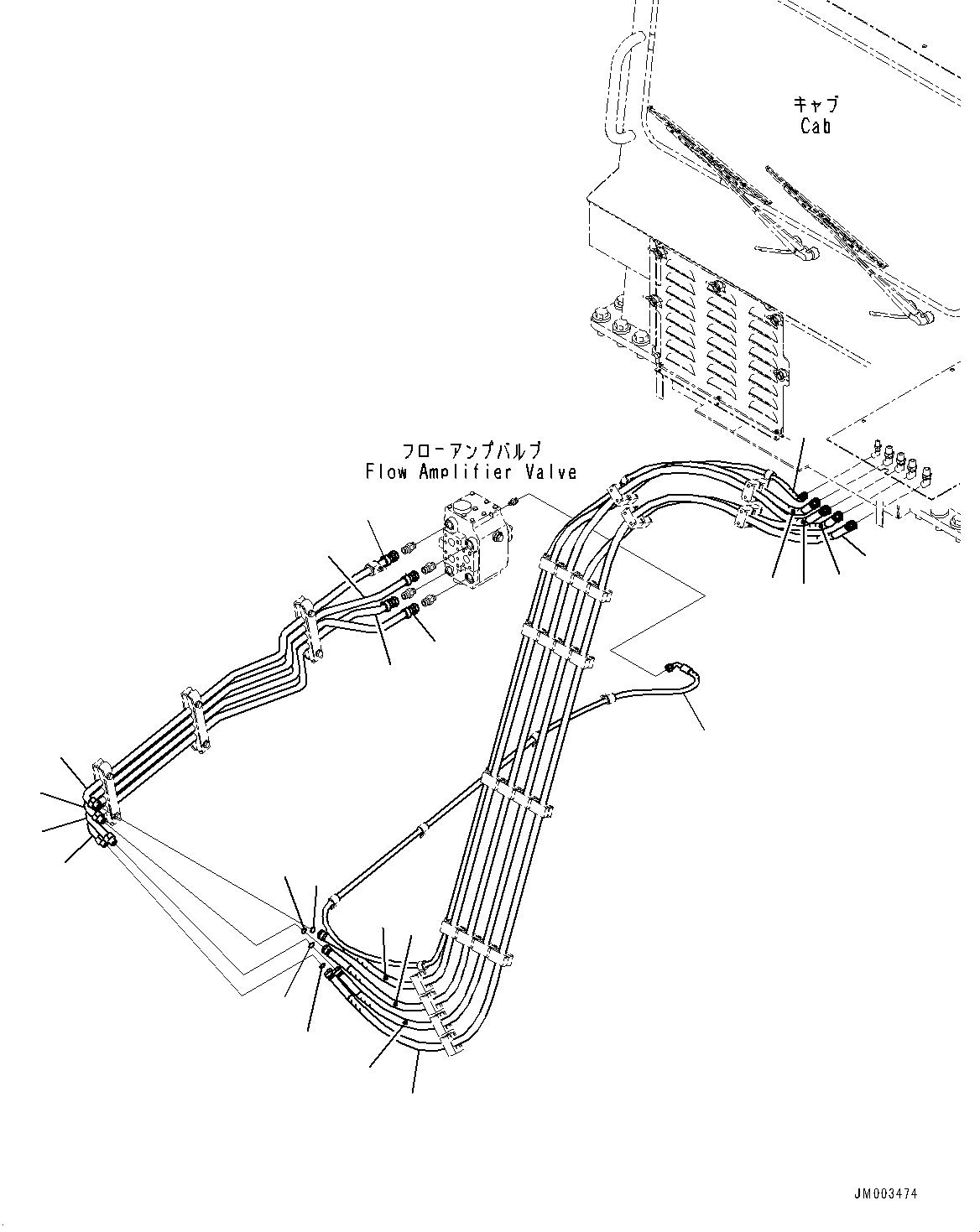 キャブ
Cab

フローアンプバルブ
Flow Amplifier Valve

JM003474