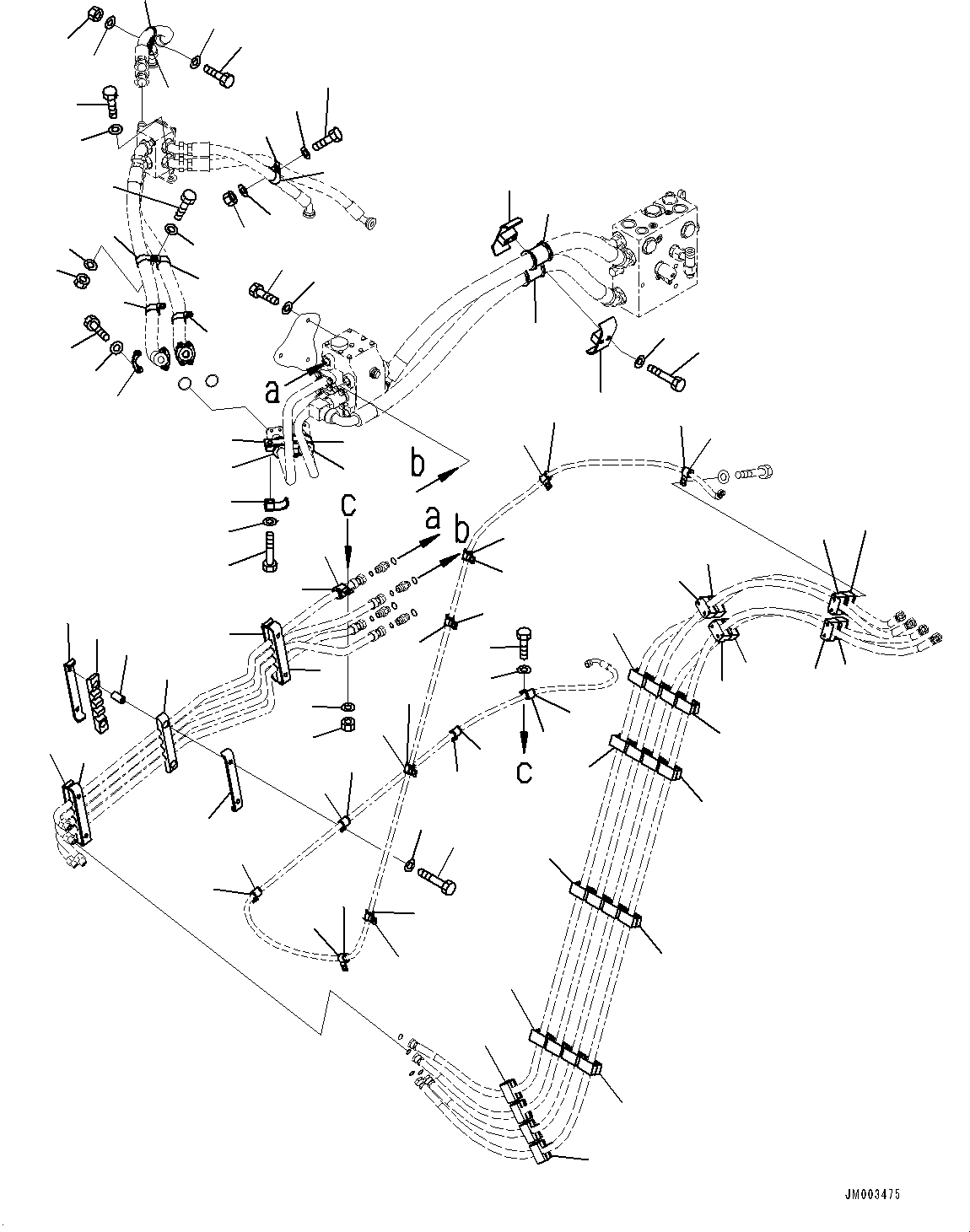 a
b
c
a
b
c
JM003475