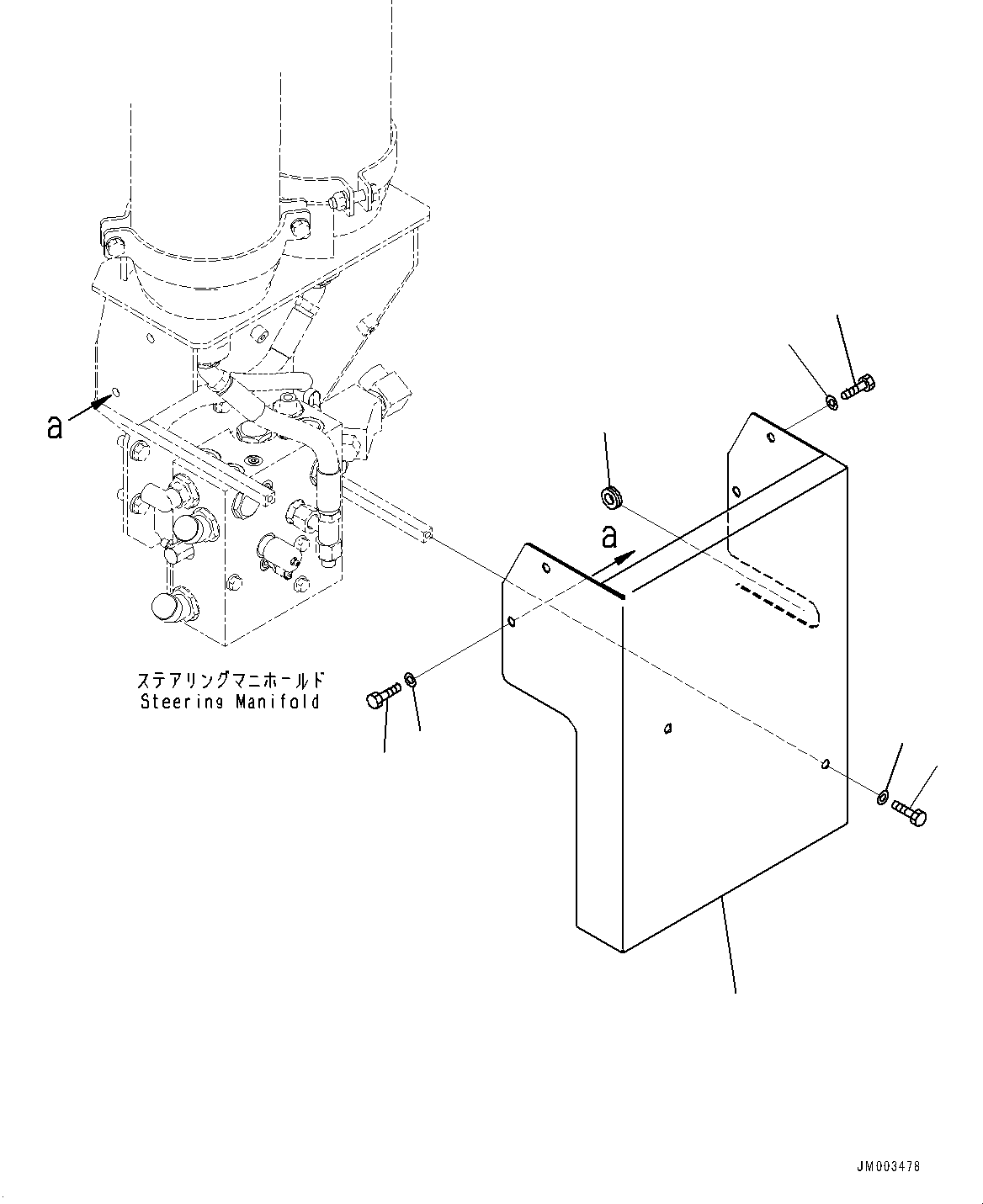 a

a

ステアリングマニホールド
Steering Manifold

JM003478