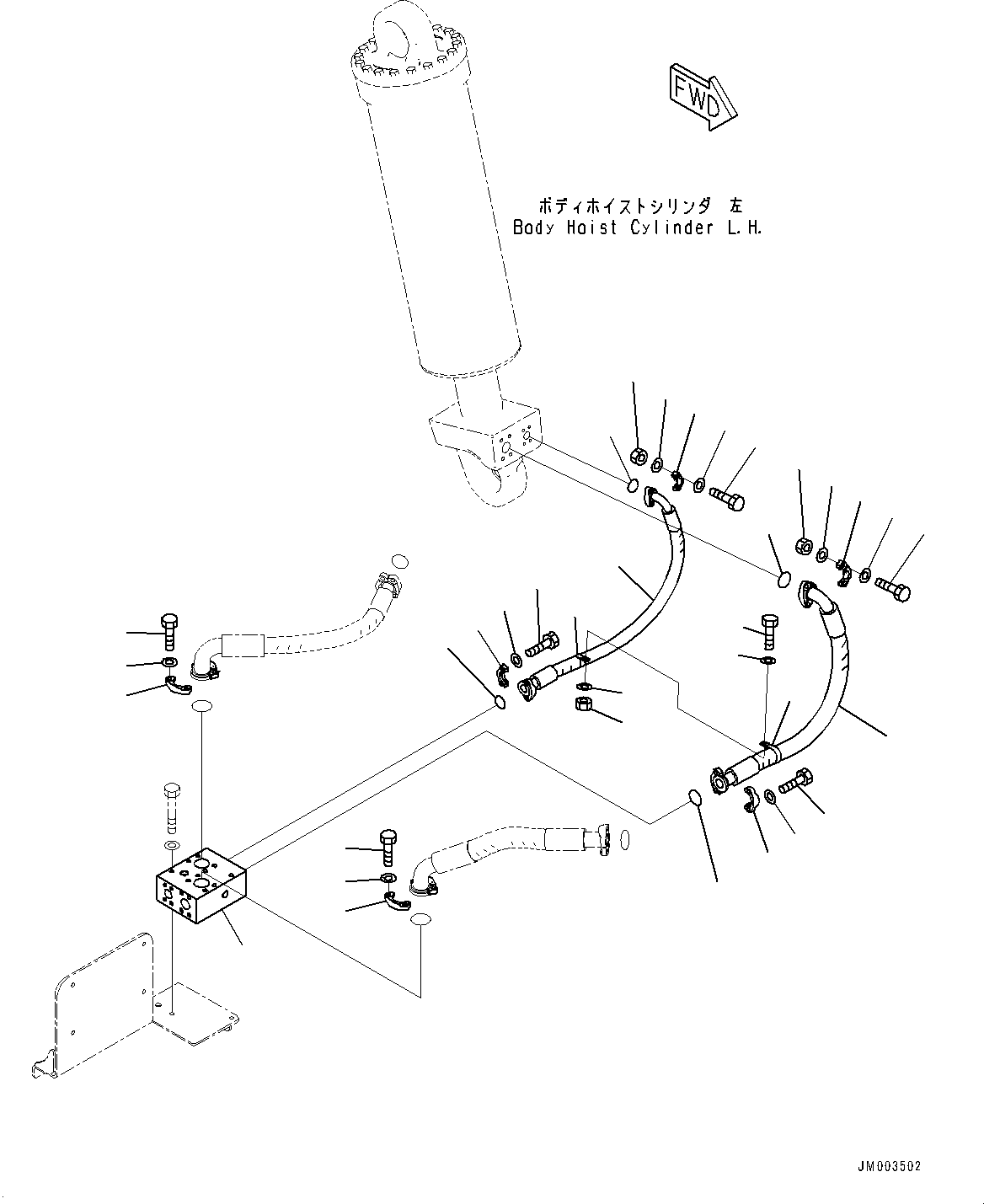 FWD

ボディホイストシリンダ 左
Body Hoist Cylinder L.H.

JM003502