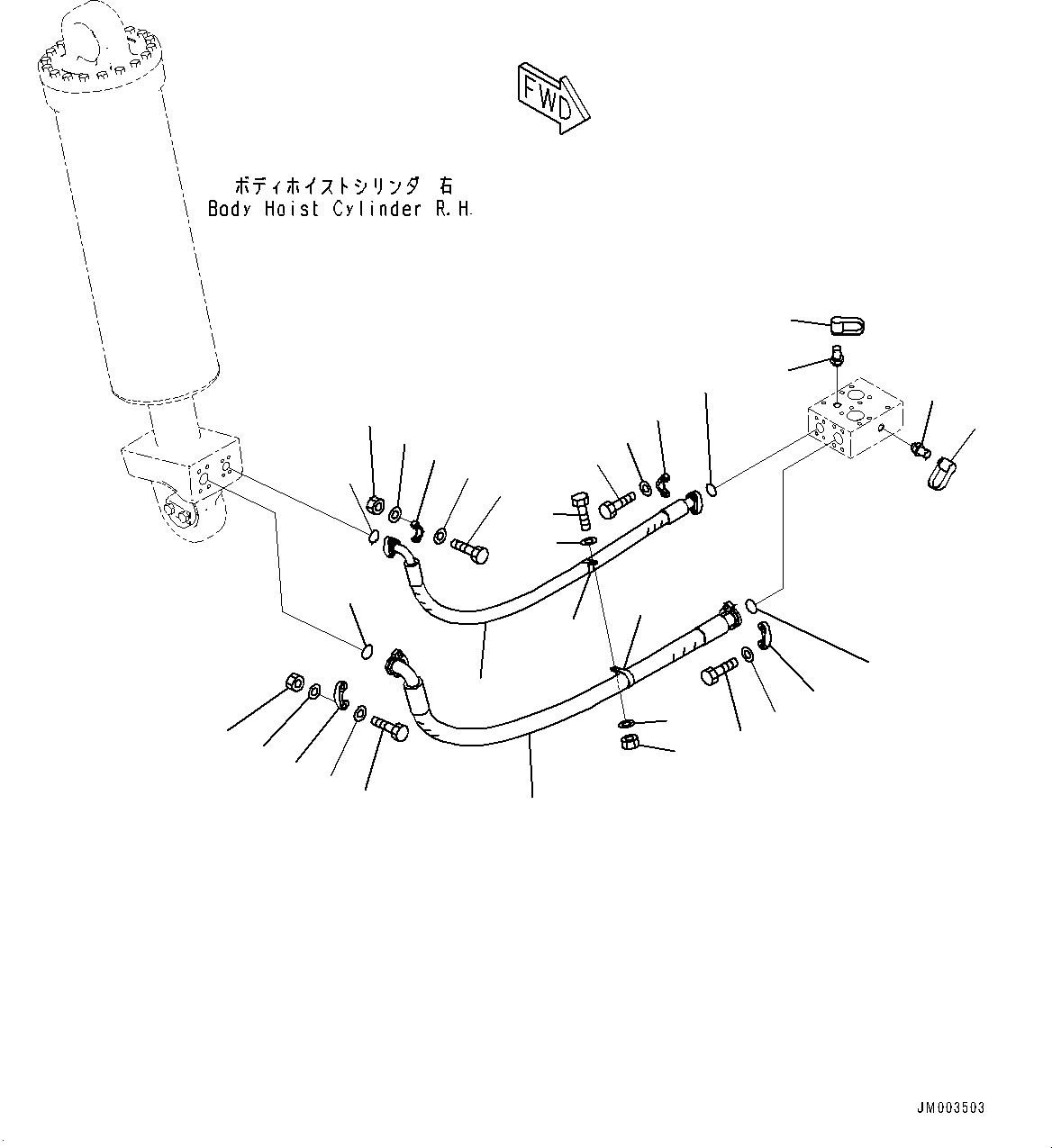 FWD

ボディホイストシリンダ 右
Body Hoist Cylinder R.H.

JM003503