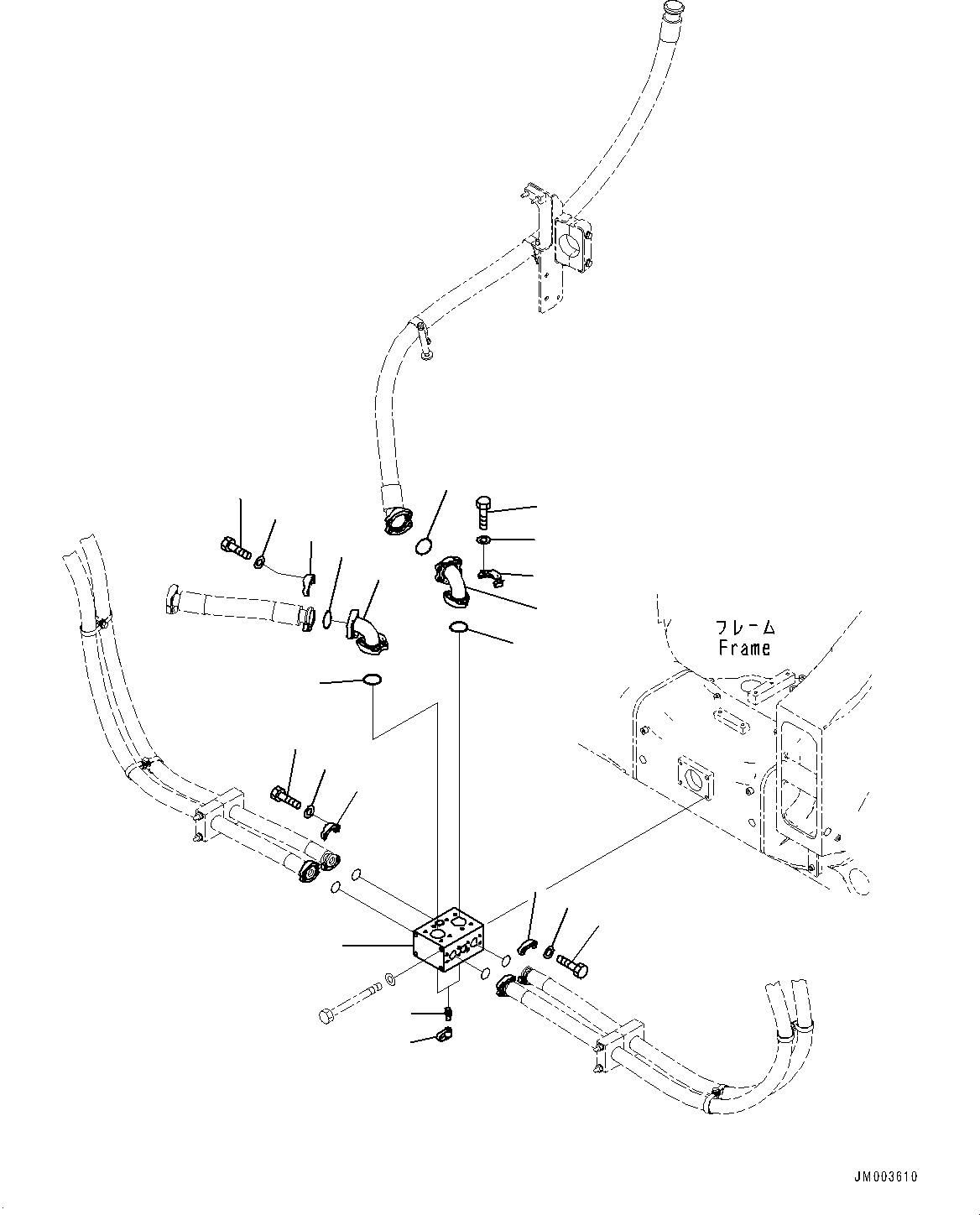 フレーム
Frame

JM003610