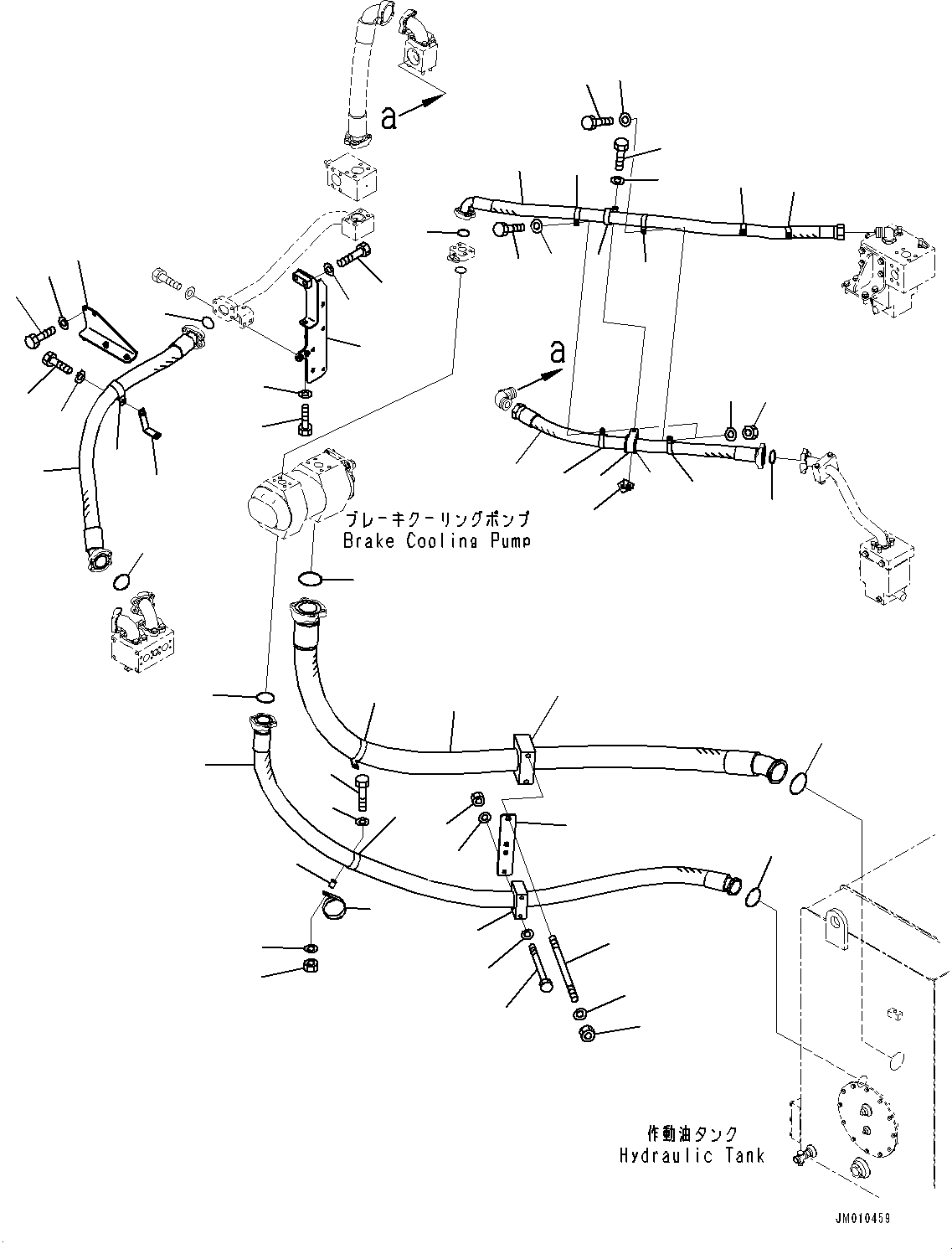 a

a

ブレーキクーリングポンプ
Brake Cooling Pump

作動油タンク
Hydraulic Tank

JM010459