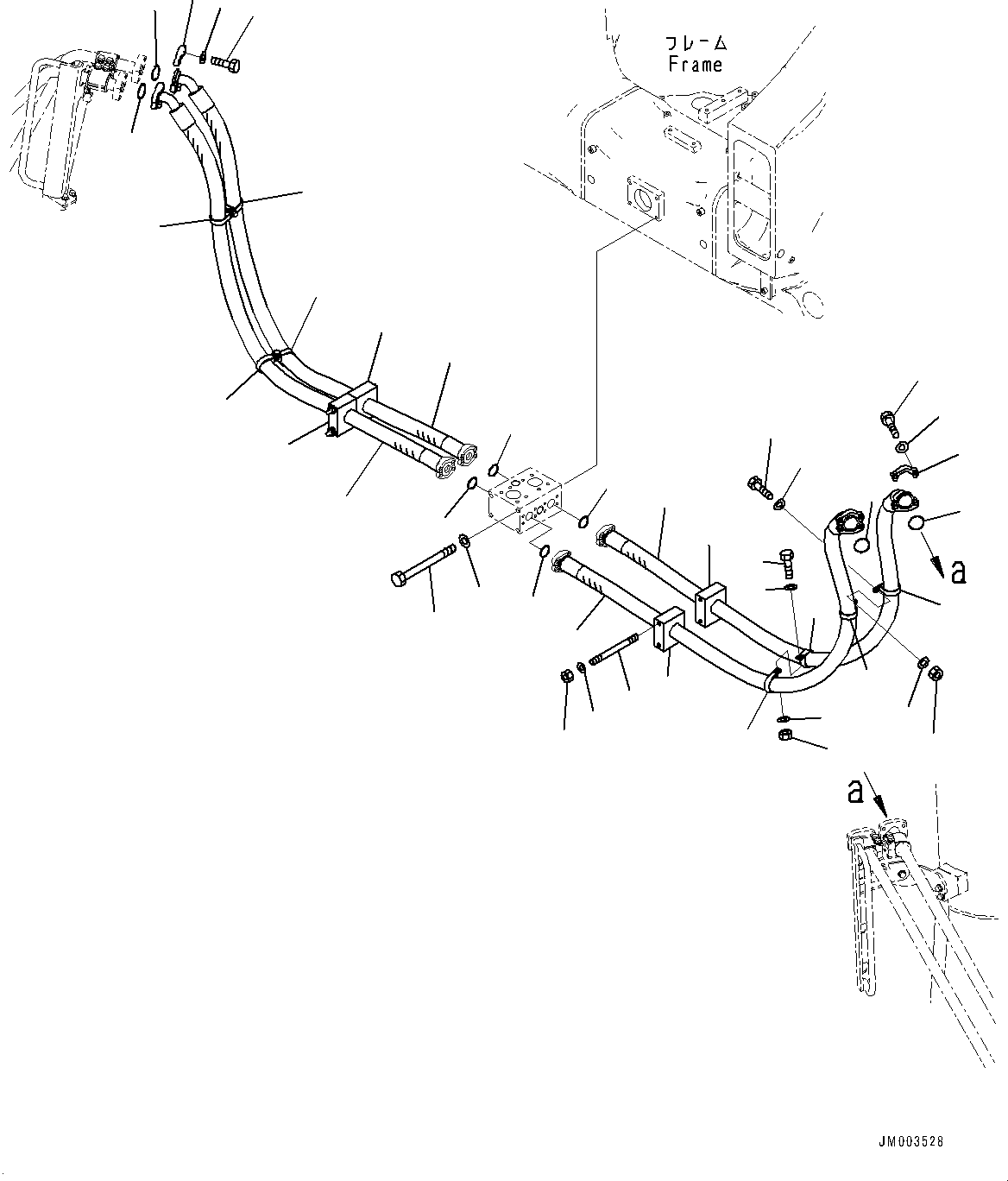 フレーム
Frame

a

a

JM003528