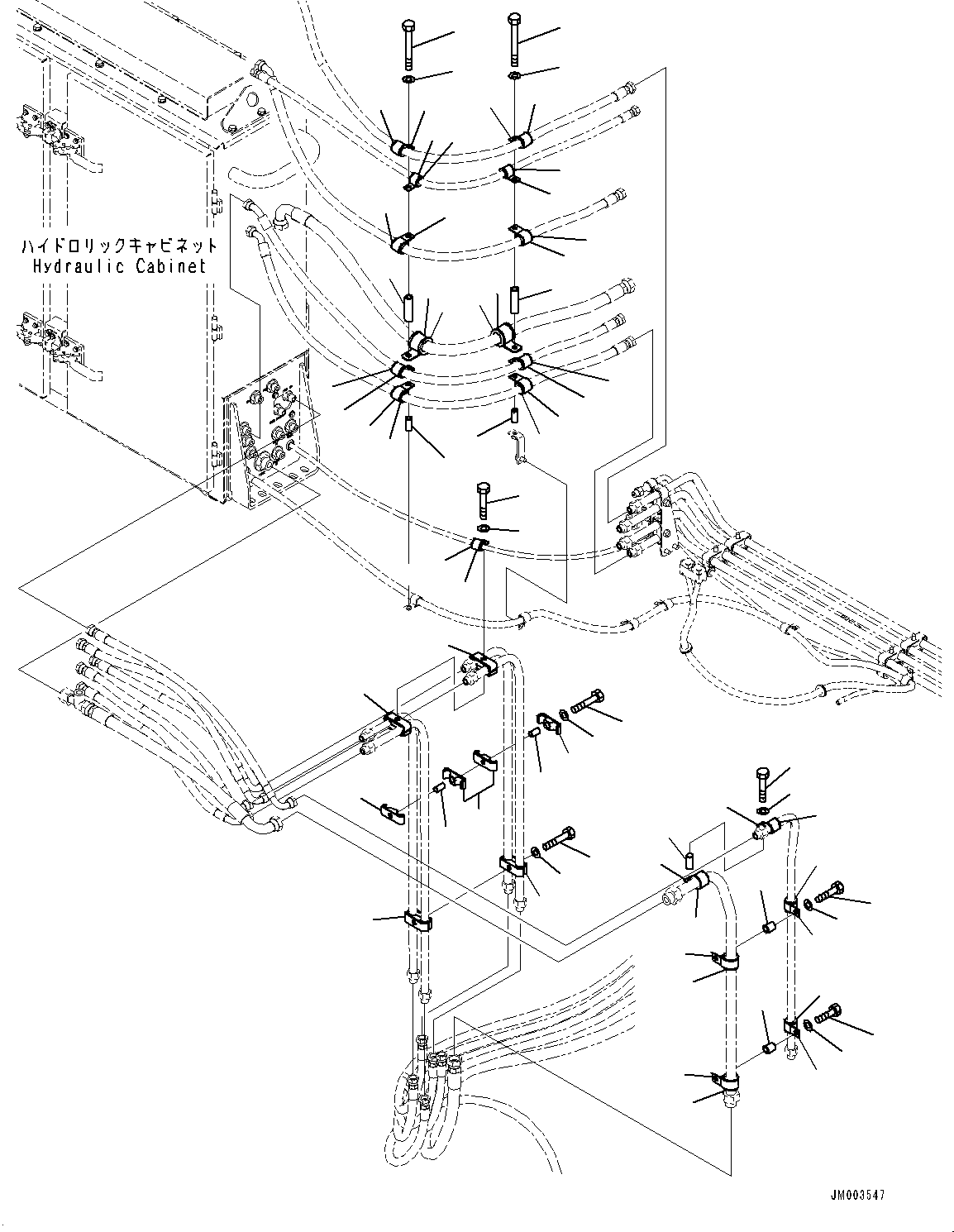 ハイドロリックキャビネット
Hydraulic Cabinet

JM003547