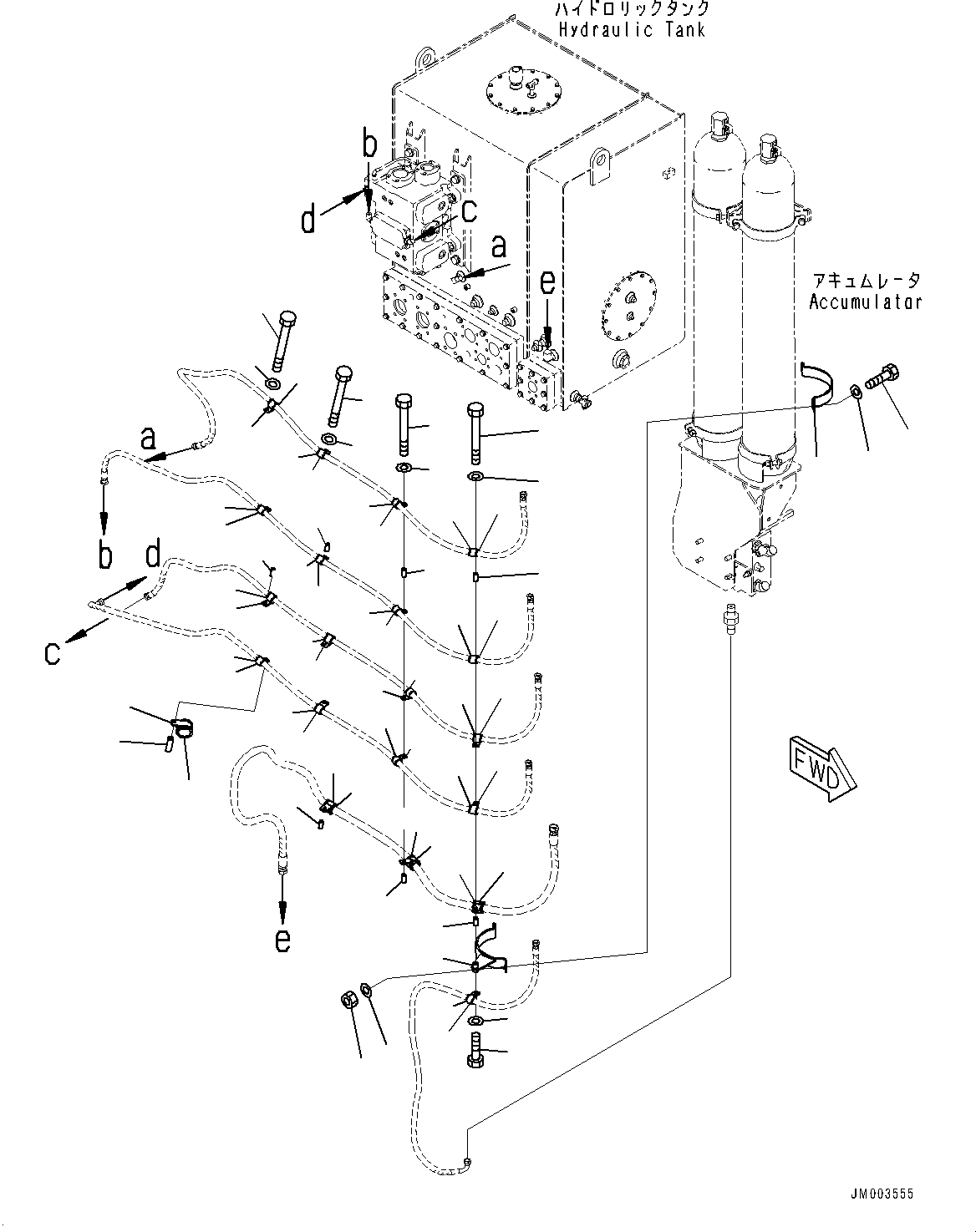 ハイドロリックタンク
Hydraulic Tank

b
d
c
a
e

アキュムレータ
Accumulator

a
b
d
c
e

FWD

JM003555