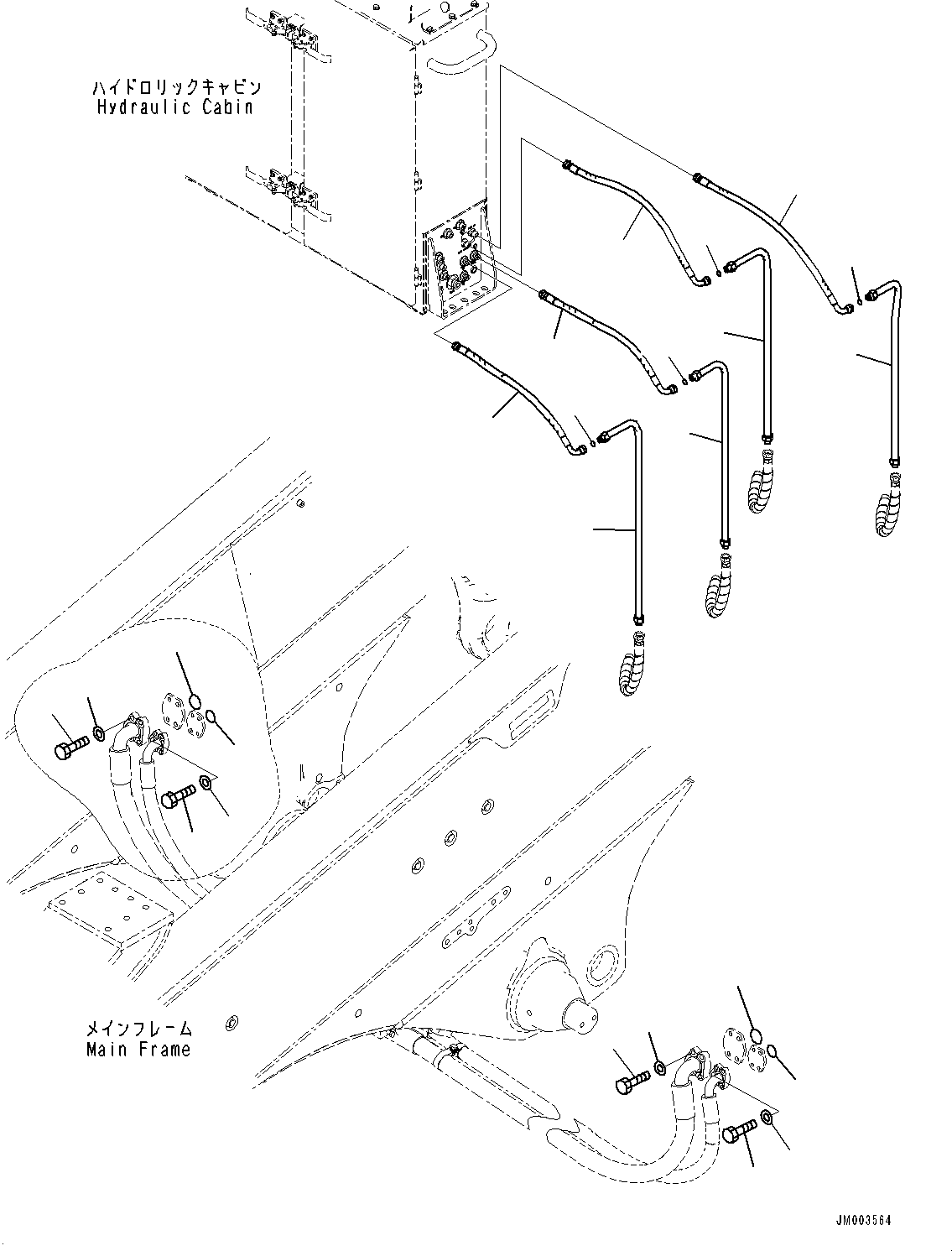 ハイドロリックキャビン
Hydraulic Cabin

メインフレーム
Main Frame

JM003564