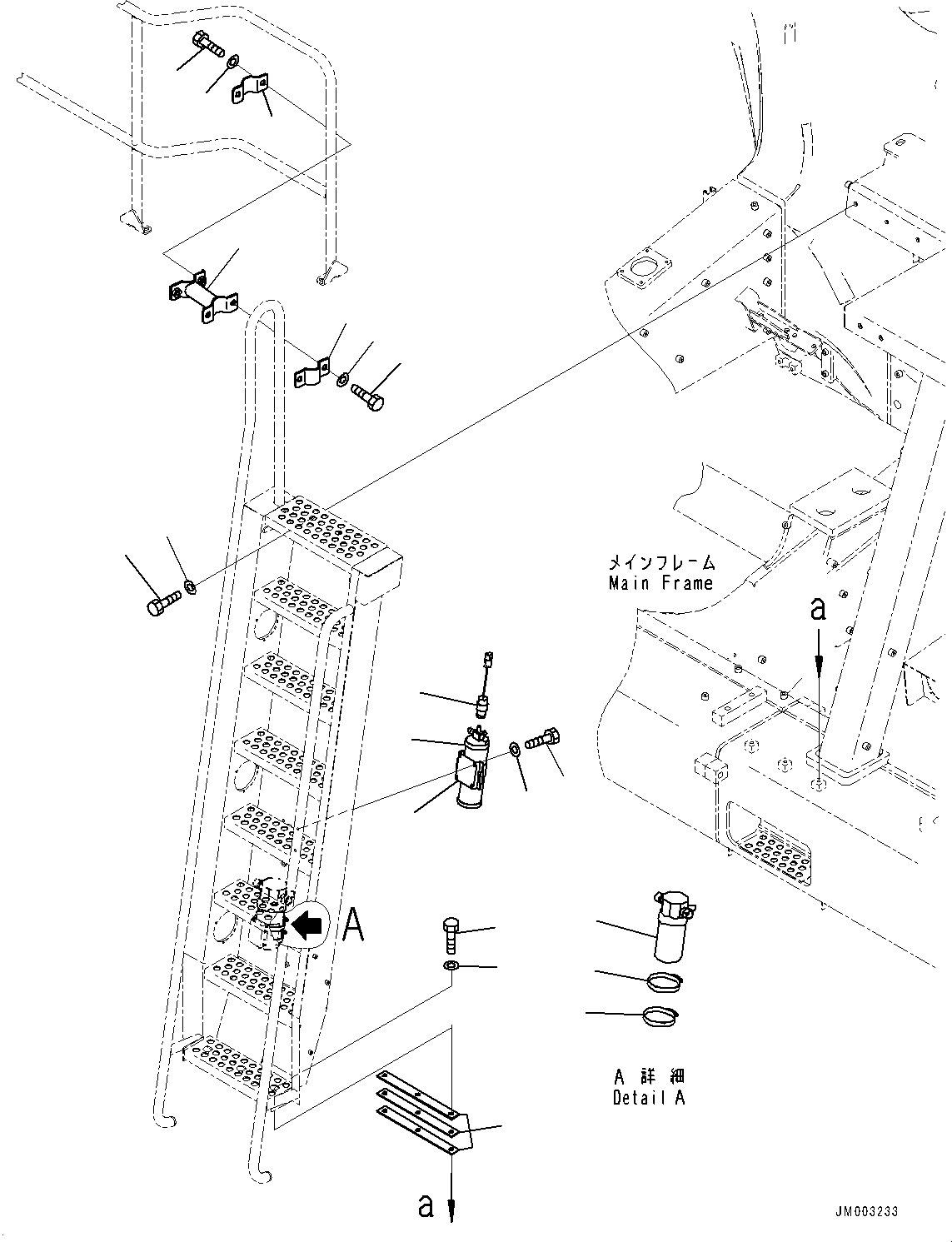 メインフレーム
Main Frame

a

A

A 詳細
Detail A

a

JM003233